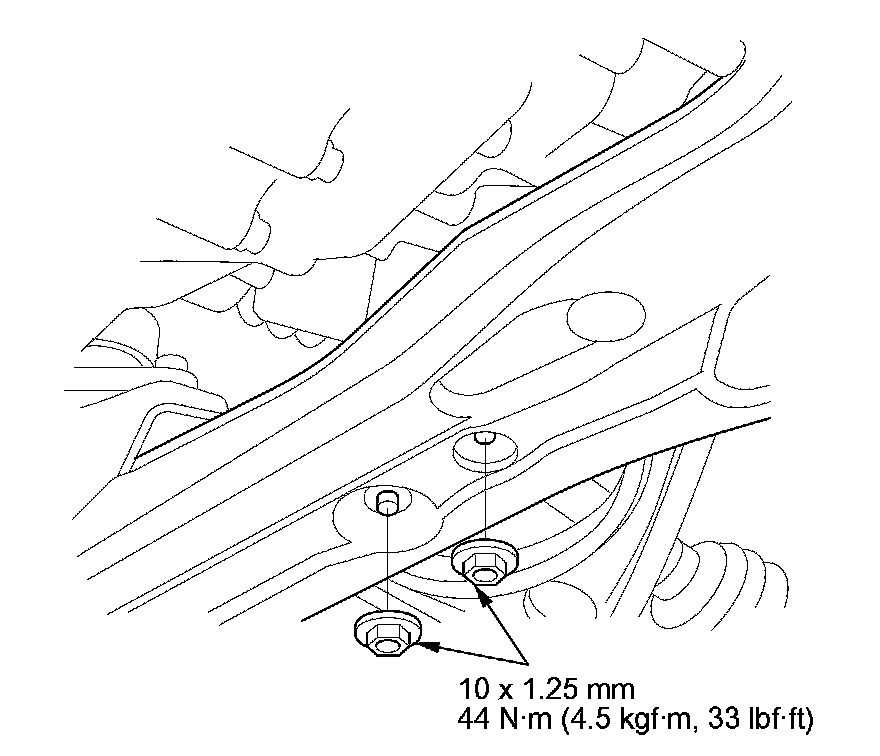 10 x 1.25 mm
44 N·m (4.5 kgf·m, 33 lbf·ft)