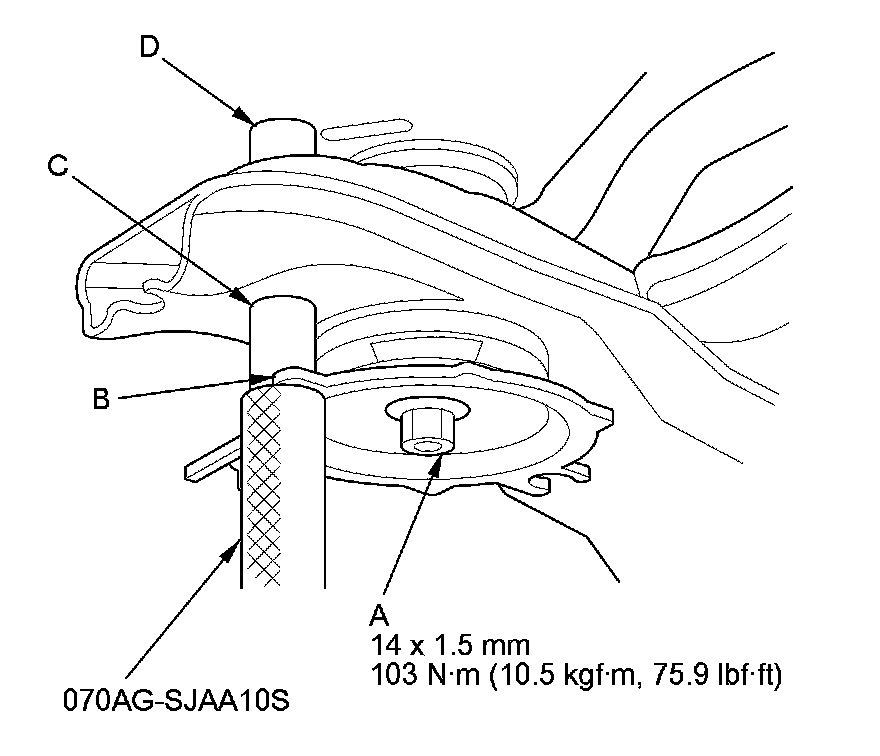 D

C

B

A
14 x 1.5 mm
103 N·m (10.5 kgf·m, 75.9 lbf·ft)

070AG-SJAA10S