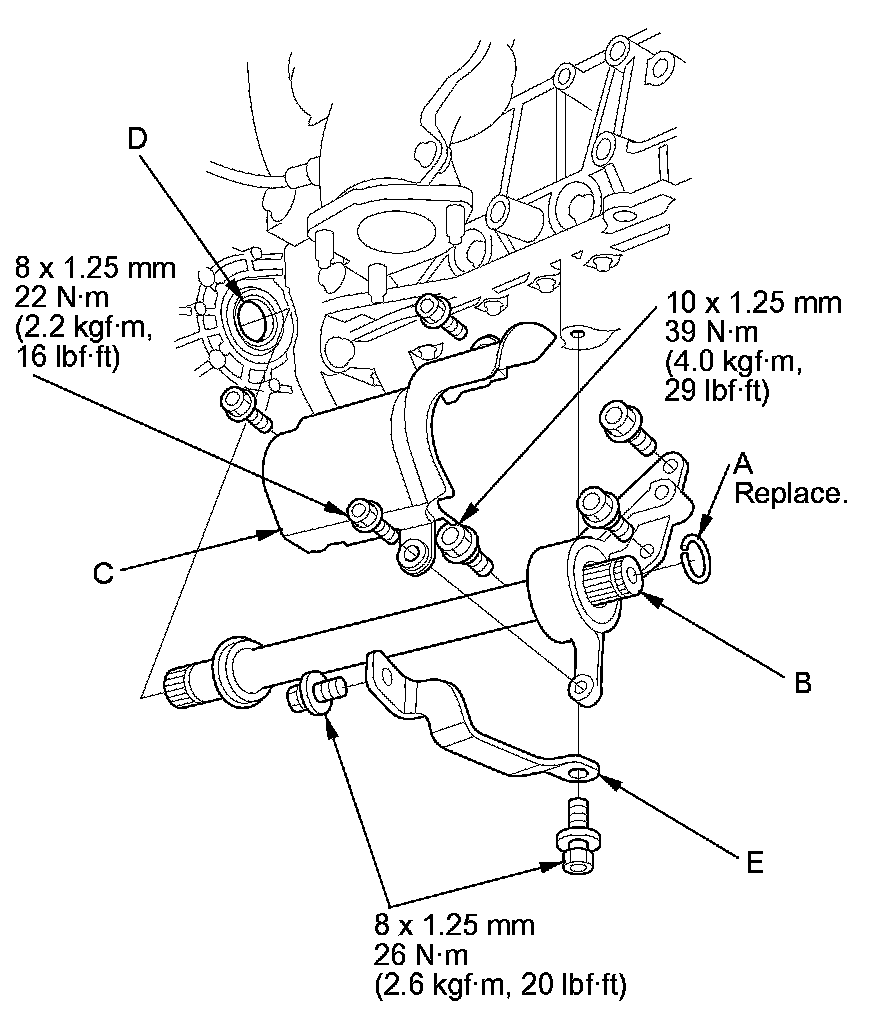 D

8 x 1.25 mm
22 N·m
(2.2 kgf·m,
16 lbf·ft)

10 x 1.25 mm
39 N·m
(4.0 kgf·m,
29 lbf·ft)

A
Replace.

C

B

E

8 x 1.25 mm
26 N·m
(2.6 kgf·m, 20 lbf·ft)