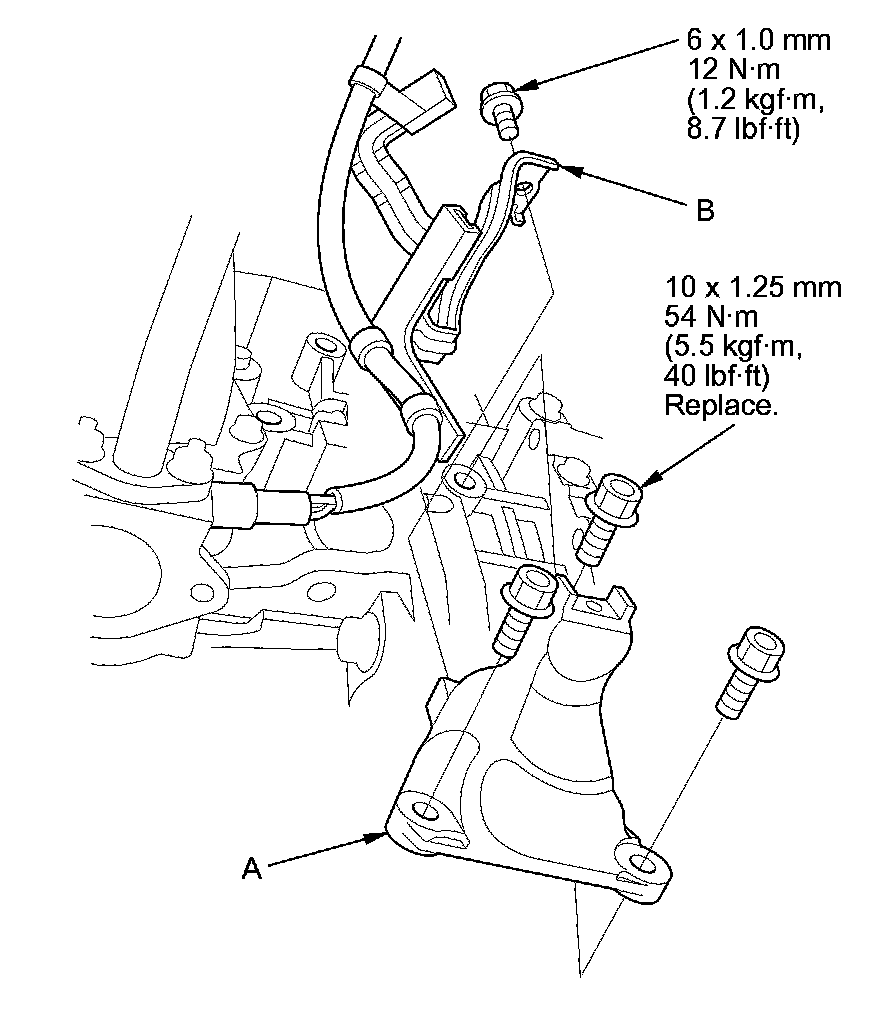 6 x 1.0 mm
12 N·m
(1.2 kgf·m,
8.7 lbf·ft)

B

10 x 1.25 mm
54 N·m
(5.5 kgf·m,
40 lbf·ft)
Replace.

A