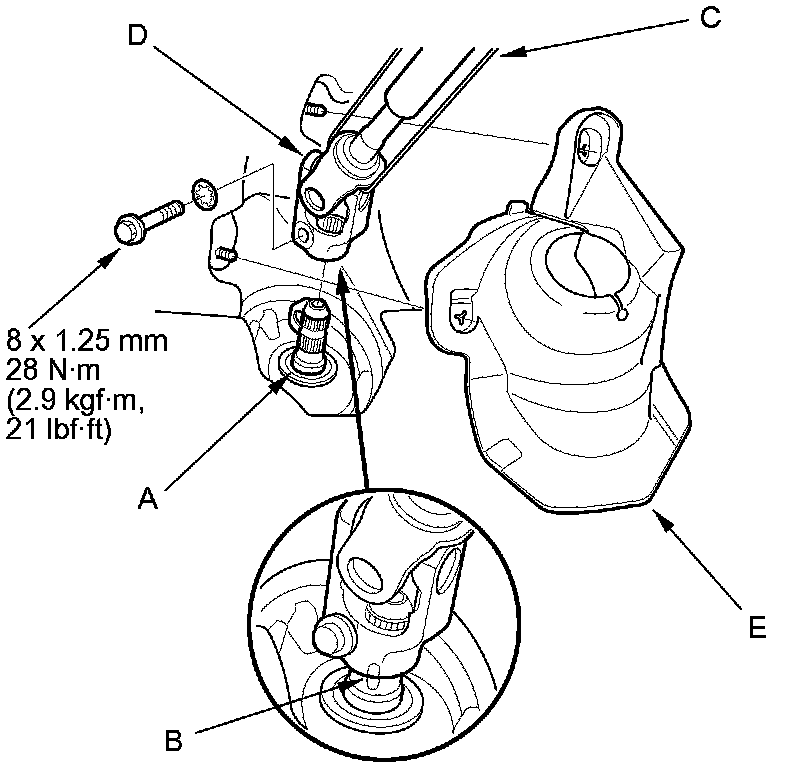 D

C

8 x 1.25 mm
28 N·m
(2.9 kgf·m,
21 lbf·ft)

A

E

B