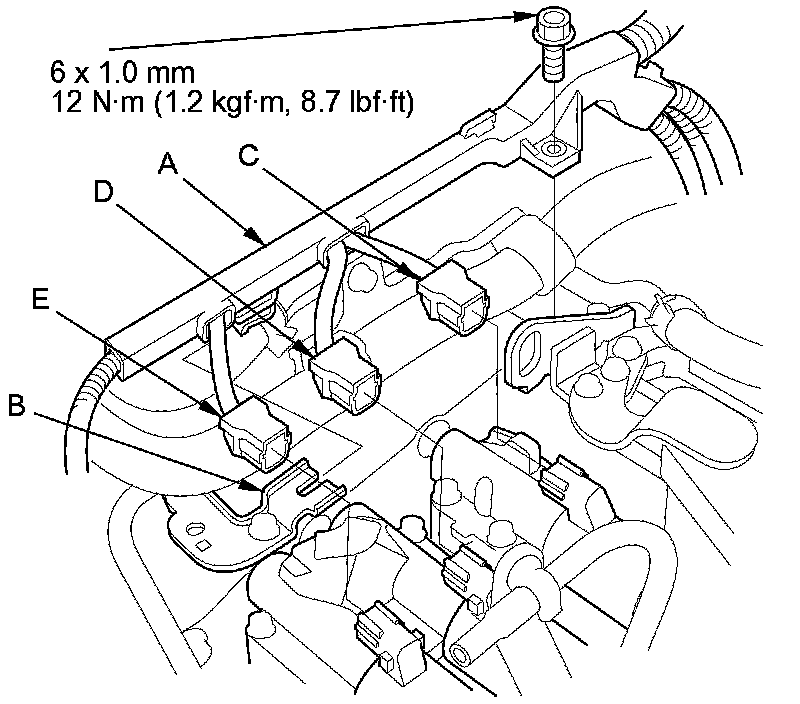 6 x 1.0 mm
12 N·m (1.2 kgf·m, 8.7 lbf·ft)

A
C
D
E
B