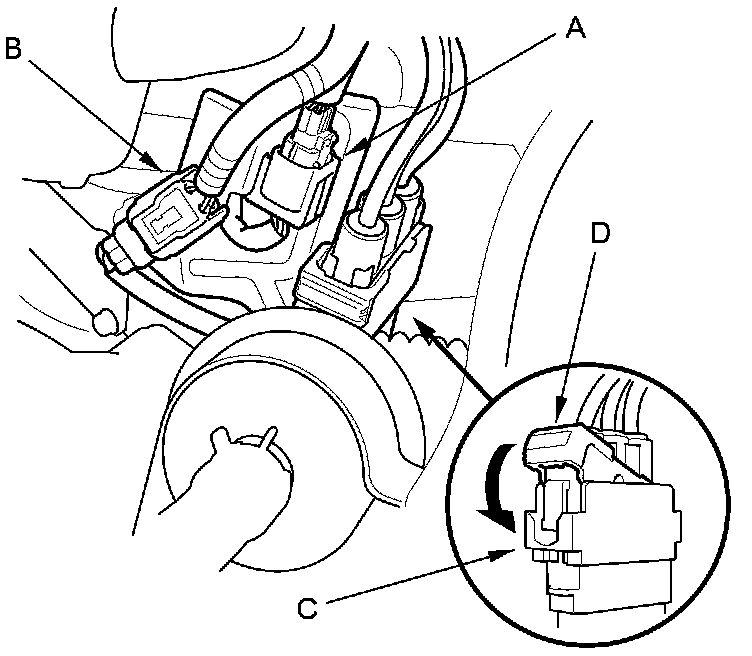 B
A
D
C