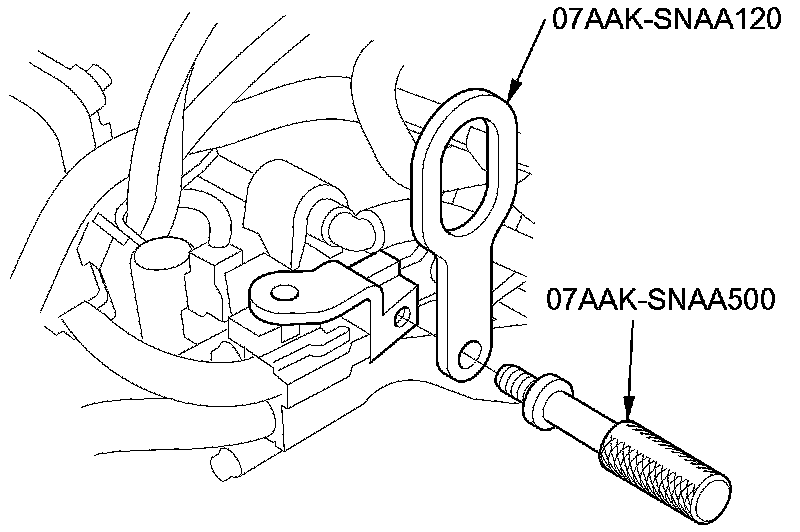 07AAK-SNAA120

07AAK-SNAA500