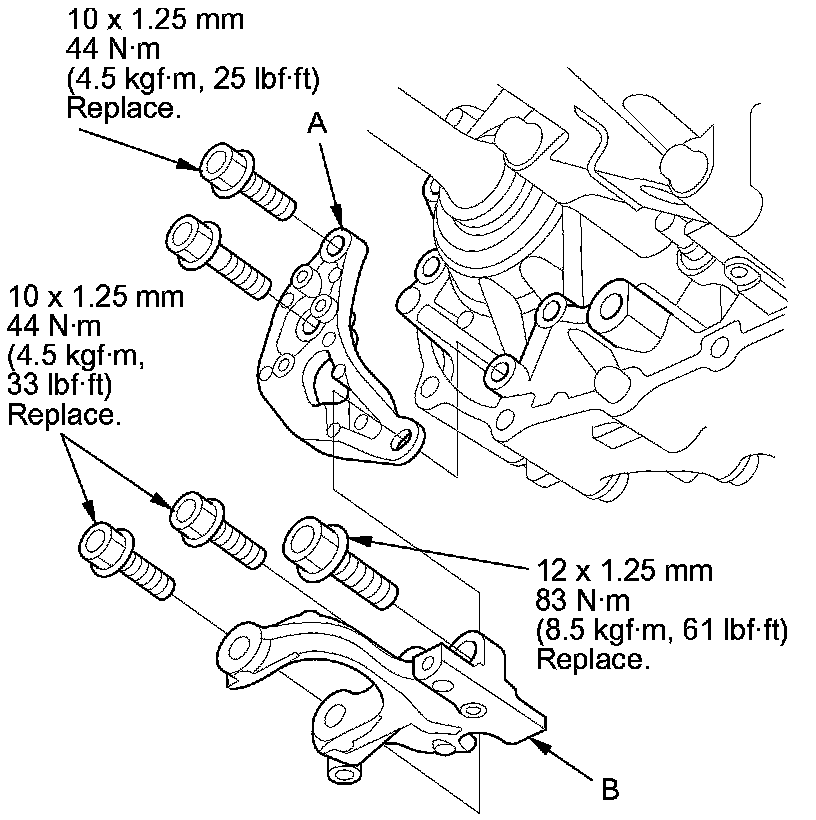 10 x 1.25 mm
44 N·m
(4.5 kgf·m, 25 lbf·ft)
Replace.

A

10 x 1.25 mm
44 N·m
(4.5 kgf·m,
33 lbf·ft)
Replace.

12 x 1.25 mm
83 N·m
(8.5 kgf·m, 61 lbf·ft)
Replace.

B