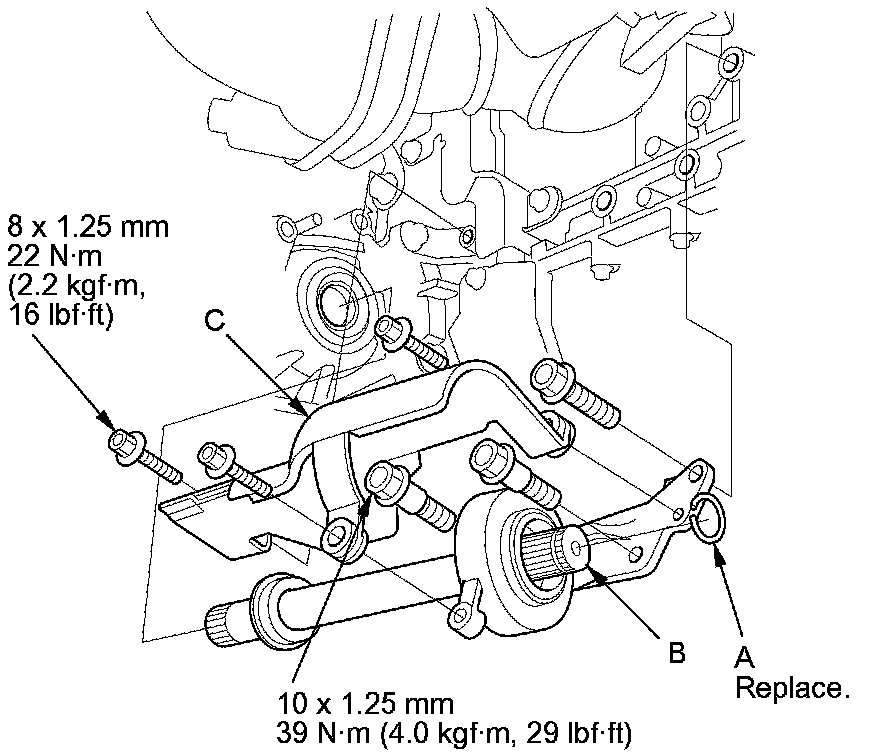 8 x 1.25 mm
22 N·m
(2.2 kgf·m,
16 lbf·ft)

C

B

A
Replace.

10 x 1.25 mm
39 N·m (4.0 kgf·m, 29 lbf·ft)