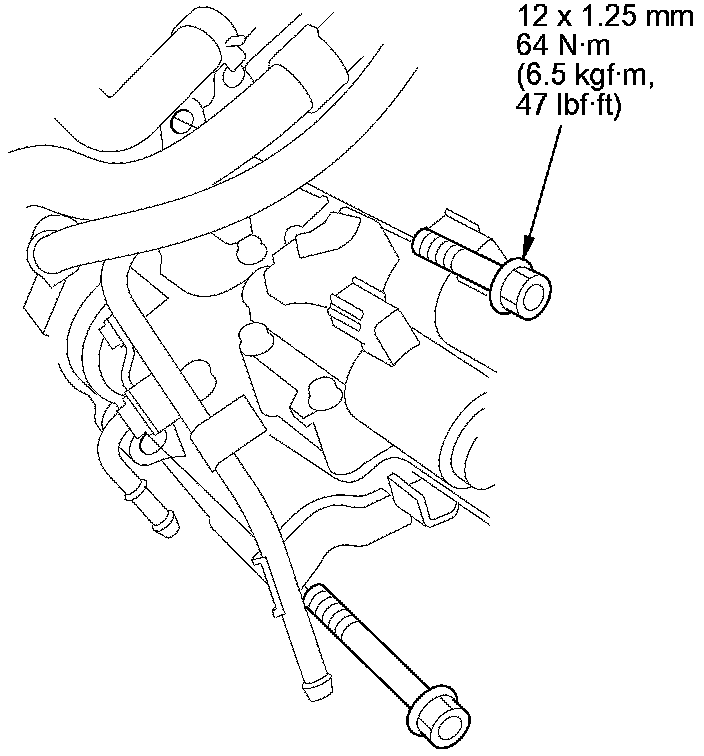 12 x 1.25 mm
64 N·m
(6.5 kgf·m,
47 lbf·ft)