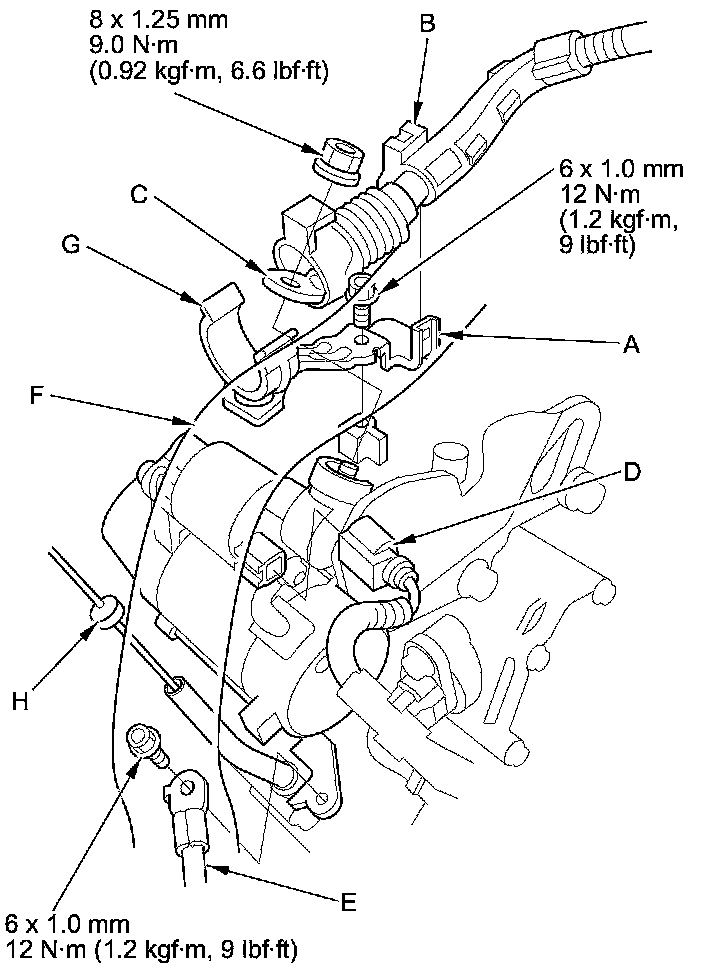 8 x 1.25 mm
9.0 N·m
(0.92 kgf·m, 6.6 lbf·ft)

B

6 x 1.0 mm
12 N·m
(1.2 kgf·m,
9 lbf·ft)

C

G

A

F

D

H

E

6 x 1.0 mm
12 N·m (1.2 kgf·m, 9 lbf·ft)