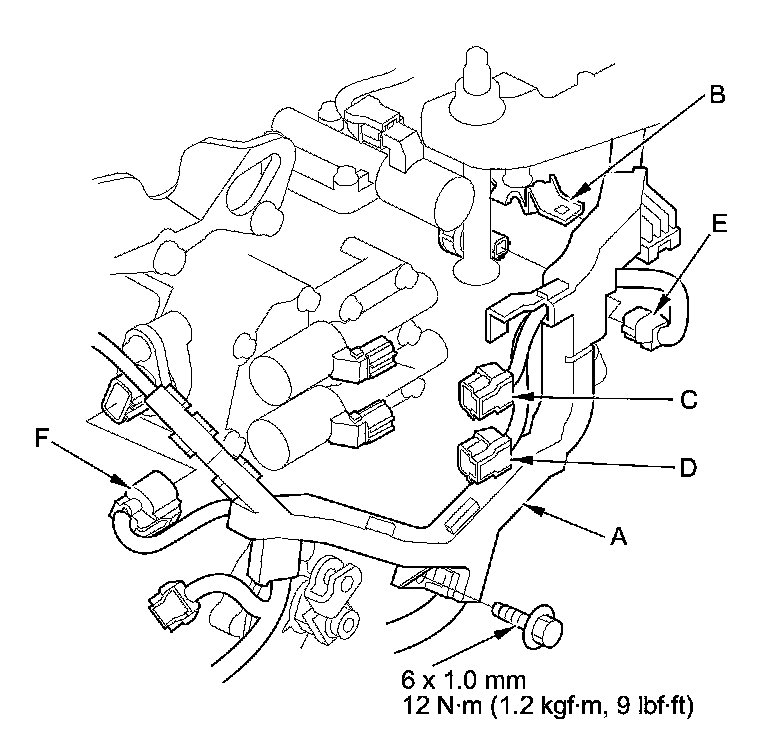 B

E

C

F

D

A

6 x 1.0 mm
12 N·m (1.2 kgf·m, 9 lbf·ft)