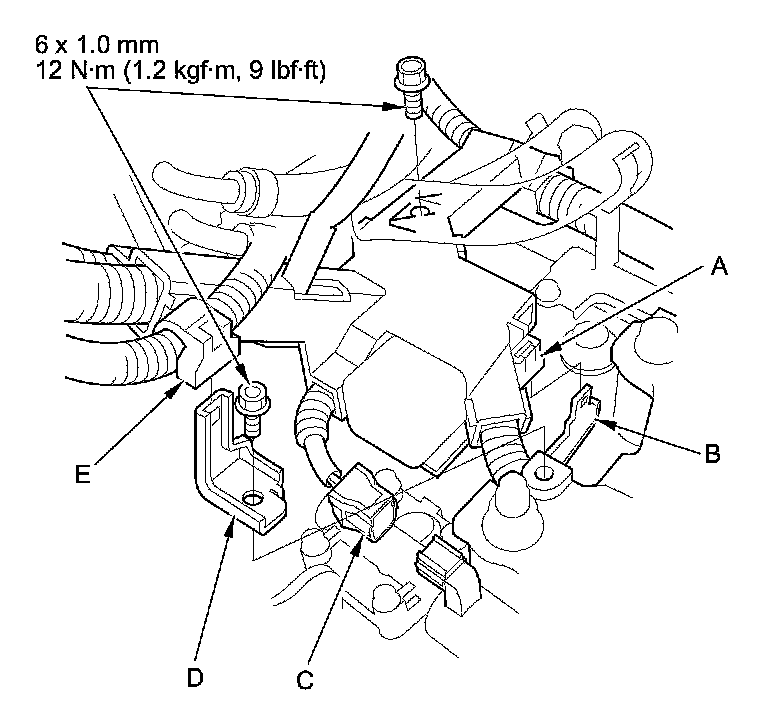 6 x 1.0 mm
12 N·m (1.2 kgf·m, 9 lbf·ft)

A

B

E

D

C