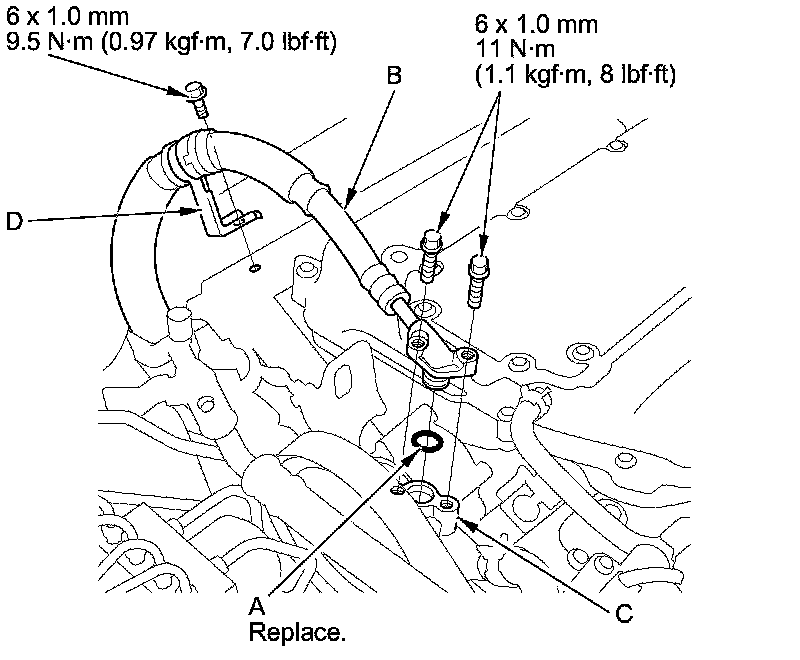 6 x 1.0 mm
9.5 N·m (0.97 kgf·m, 7.0 lbf·ft)

6 x 1.0 mm
11 N·m
(1.1 kgf·m, 8 lbf·ft)

B

D

A
Replace.

C