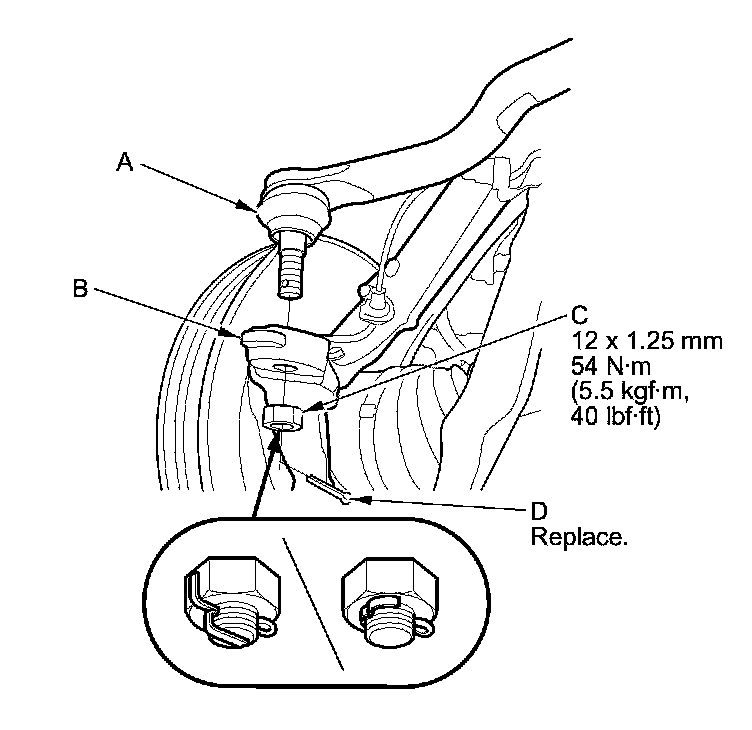 A

B

C
12 x 1.25 mm
54 N·m
(5.5 kgf·m,
40 lbf·ft)

D
Replace.