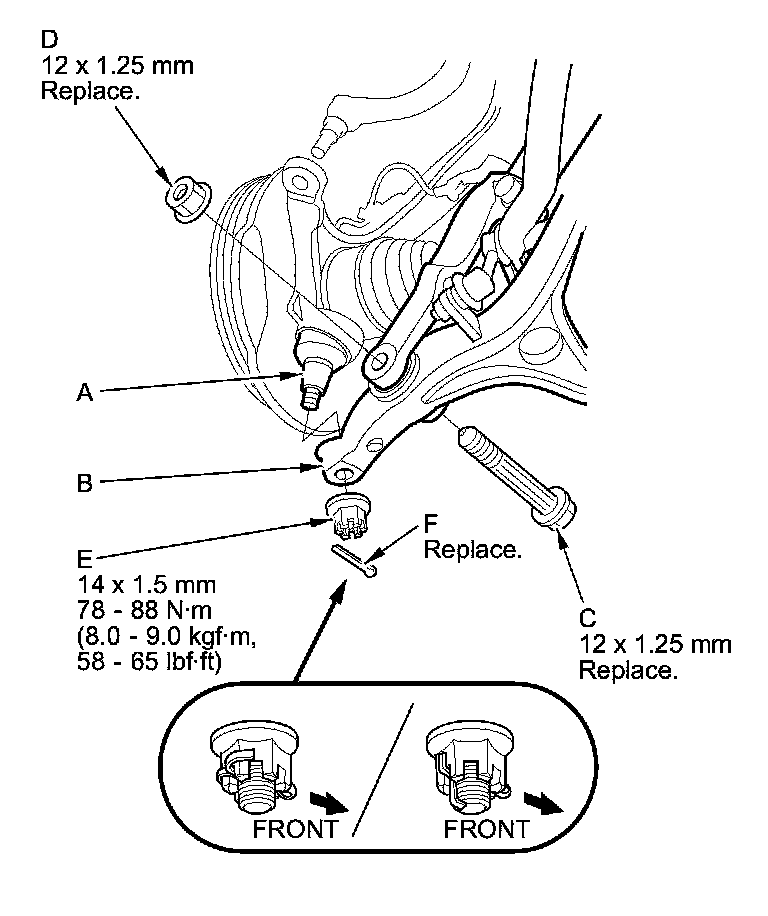 D
12 x 1.25 mm
Replace.

A

B

E
14 x 1.5 mm
78 - 88 N·m
(8.0 - 9.0 kgf·m,
58 - 65 lbf·ft)

F
Replace.

C
12 x 1.25 mm
Replace.

FRONT

FRONT