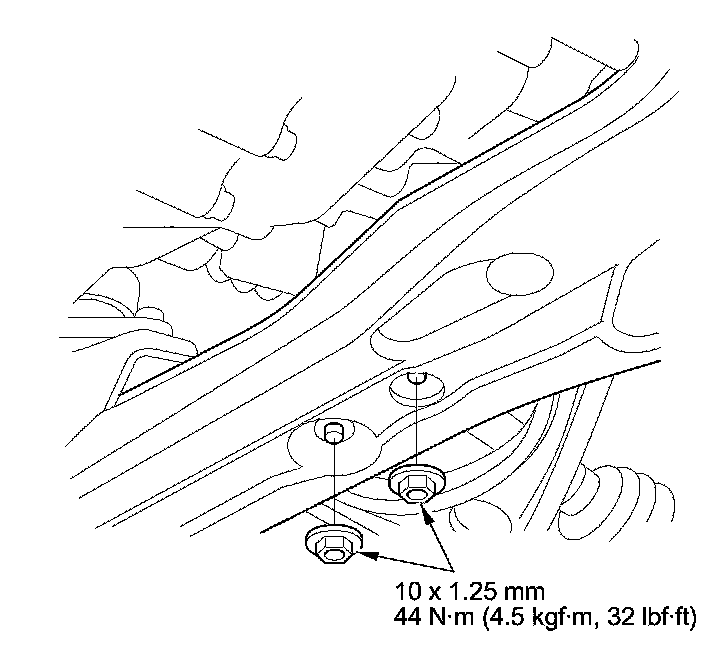 10 x 1.25 mm
44 N·m (4.5 kgf·m, 32 lbf·ft)