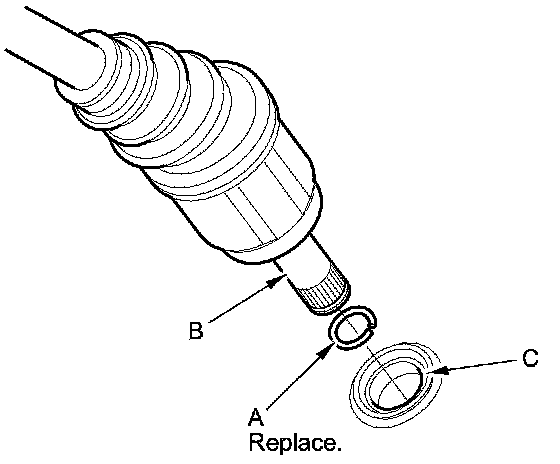 B
C
A
Replace.