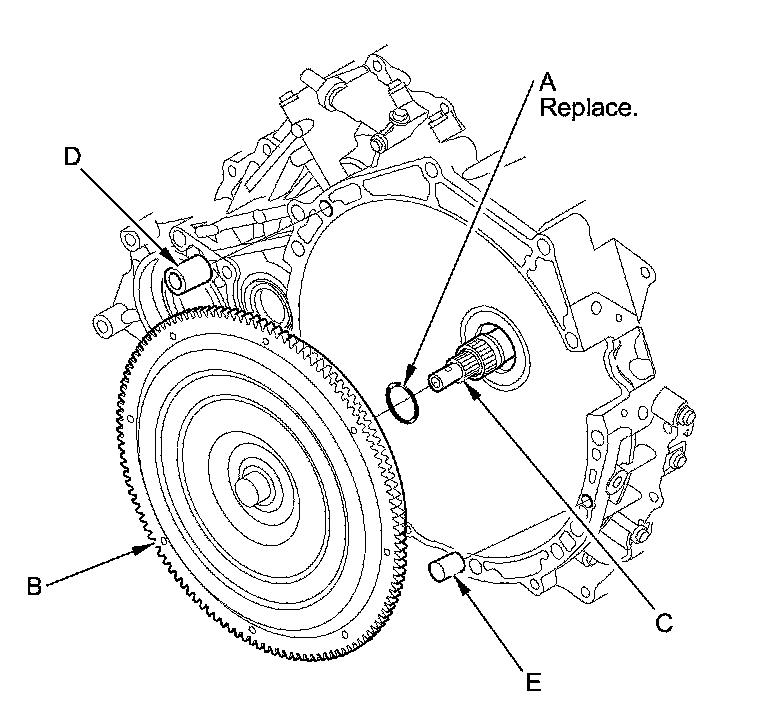 A
Replace.

D

B

C

E