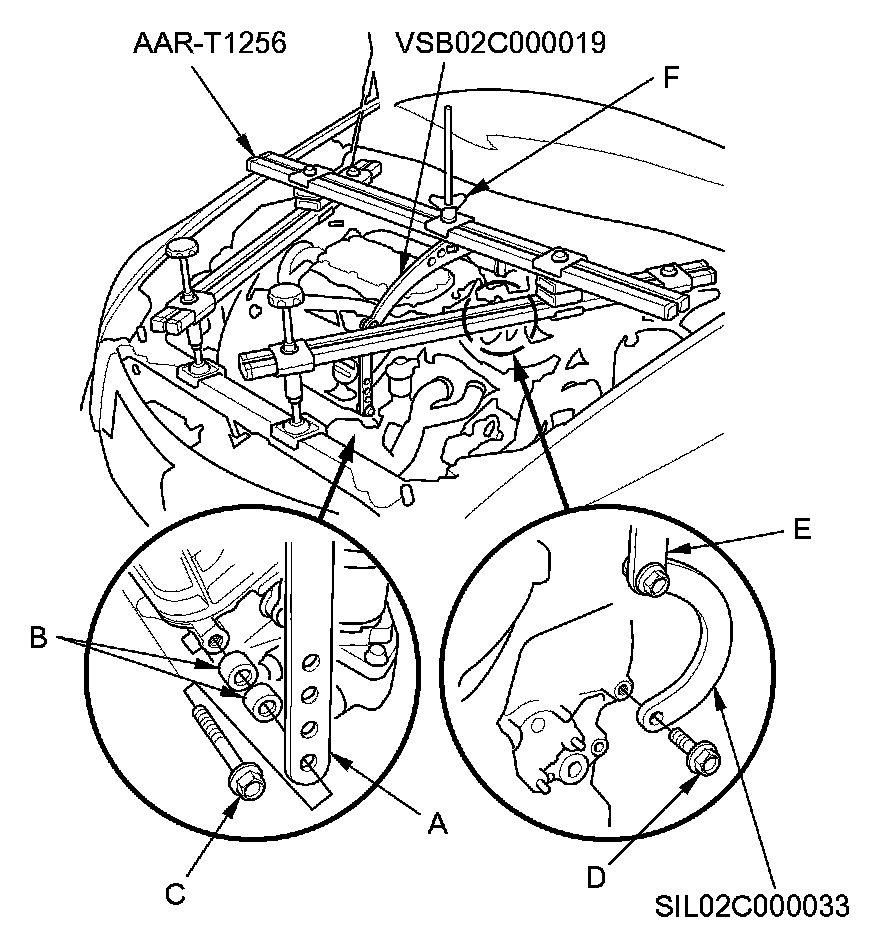 AAR-T1256
VSB02C000019
F
E
B
A
C
D
SIL02C000033