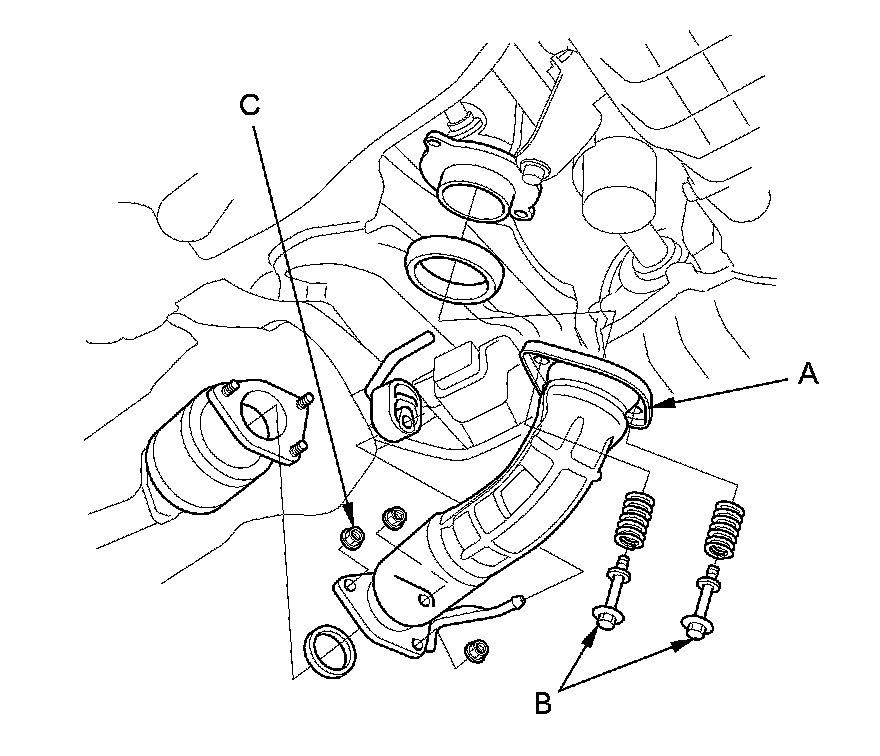 C
A
B