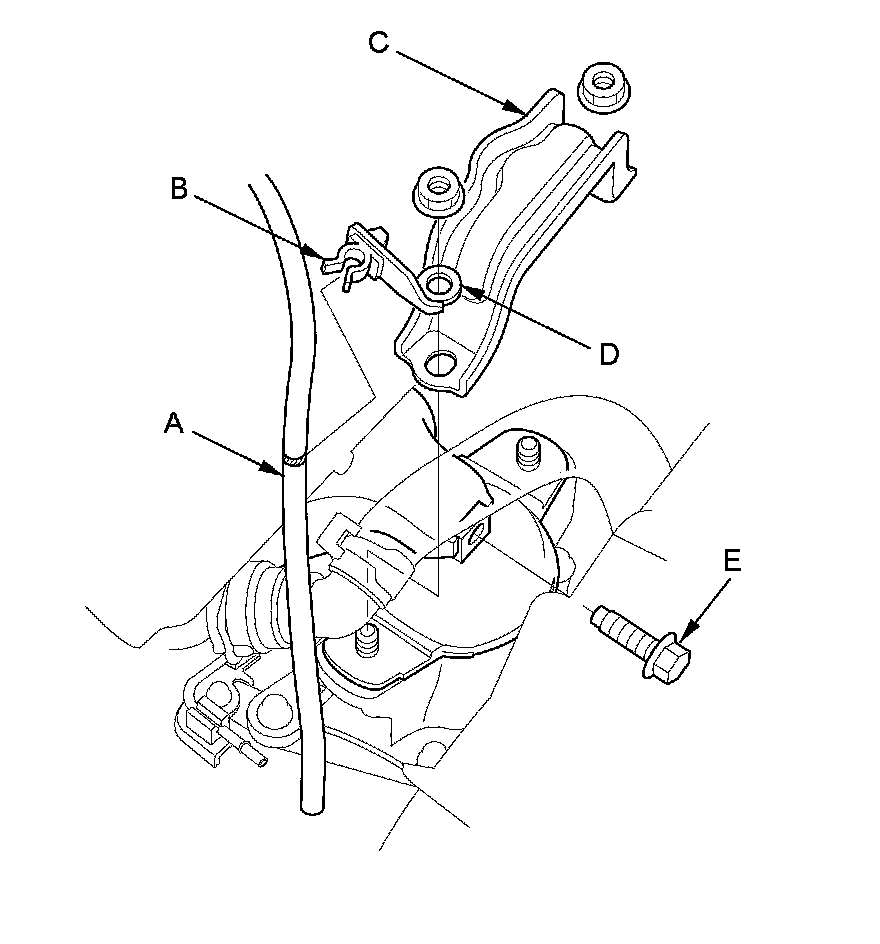 C

B

D

A

E