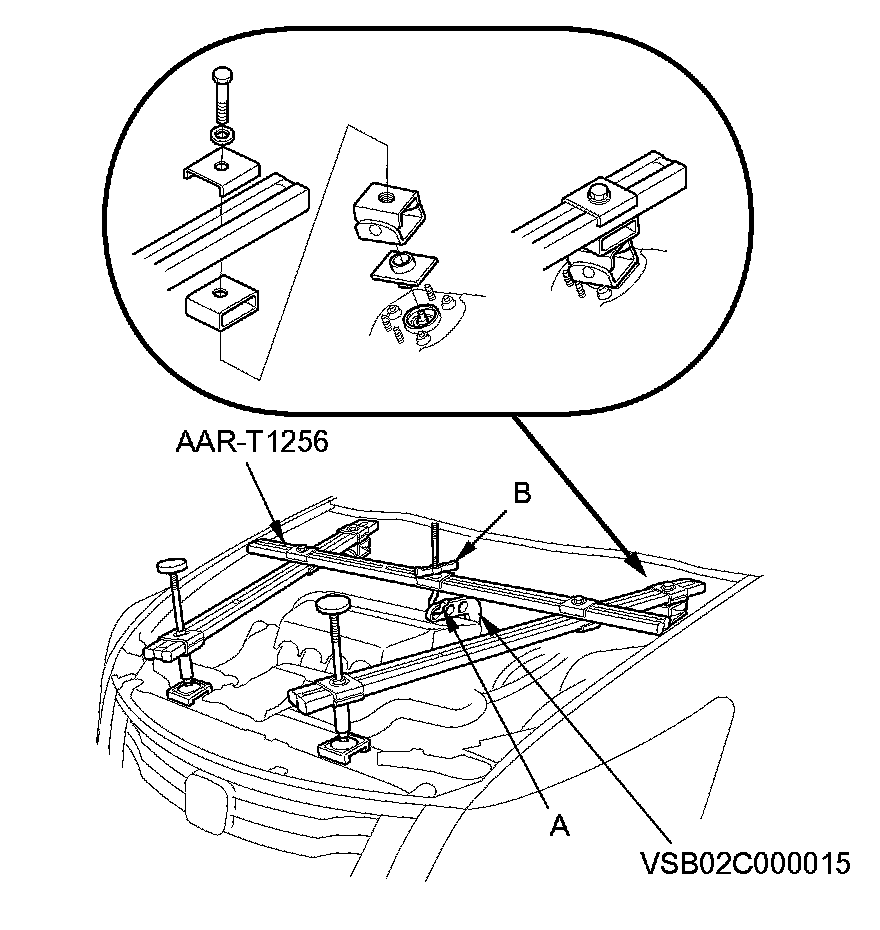 AAR-T1256

B

A

VSB02C000015