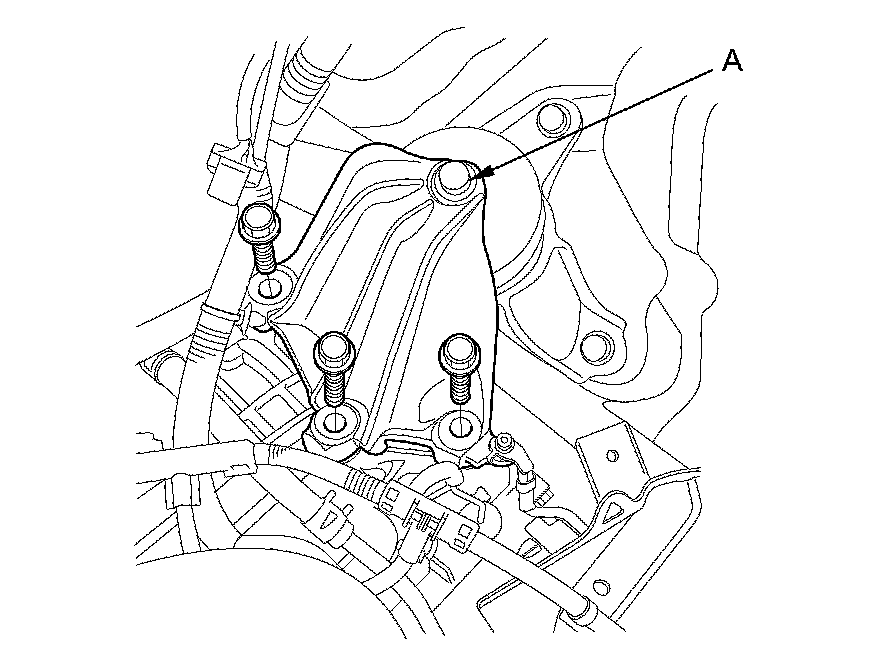 A