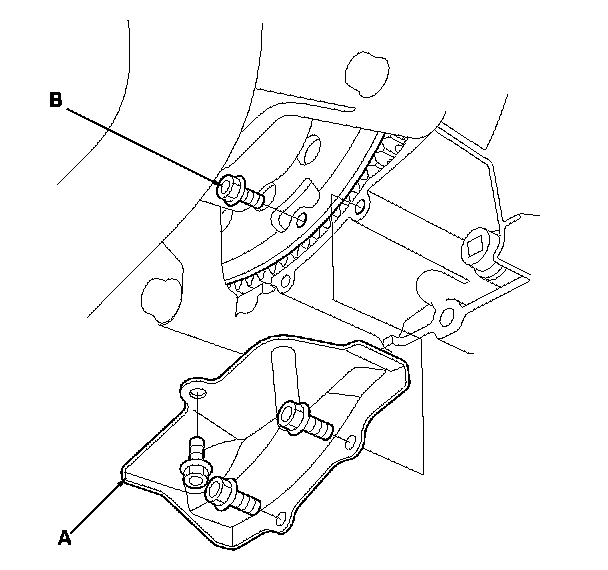 B

A