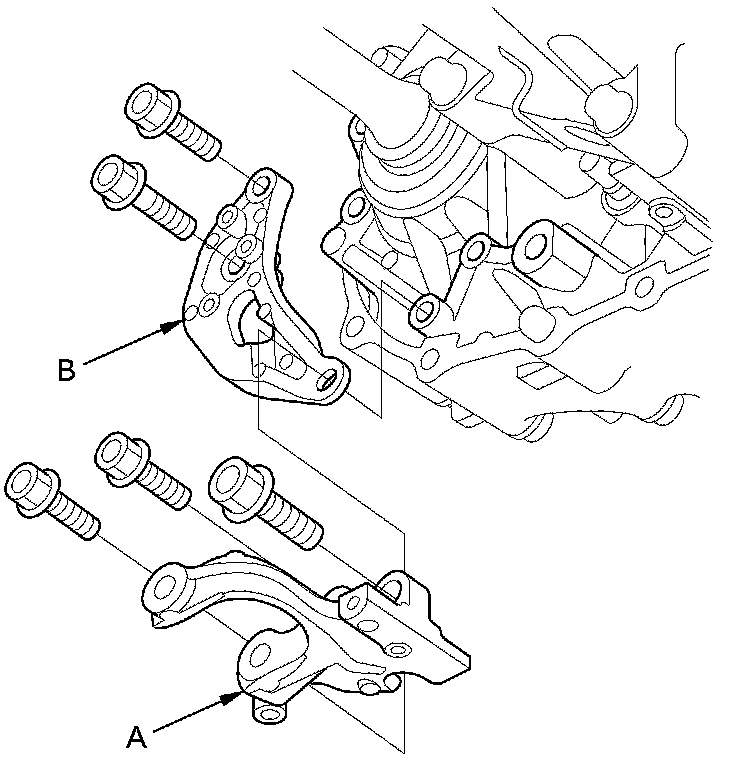 B

A