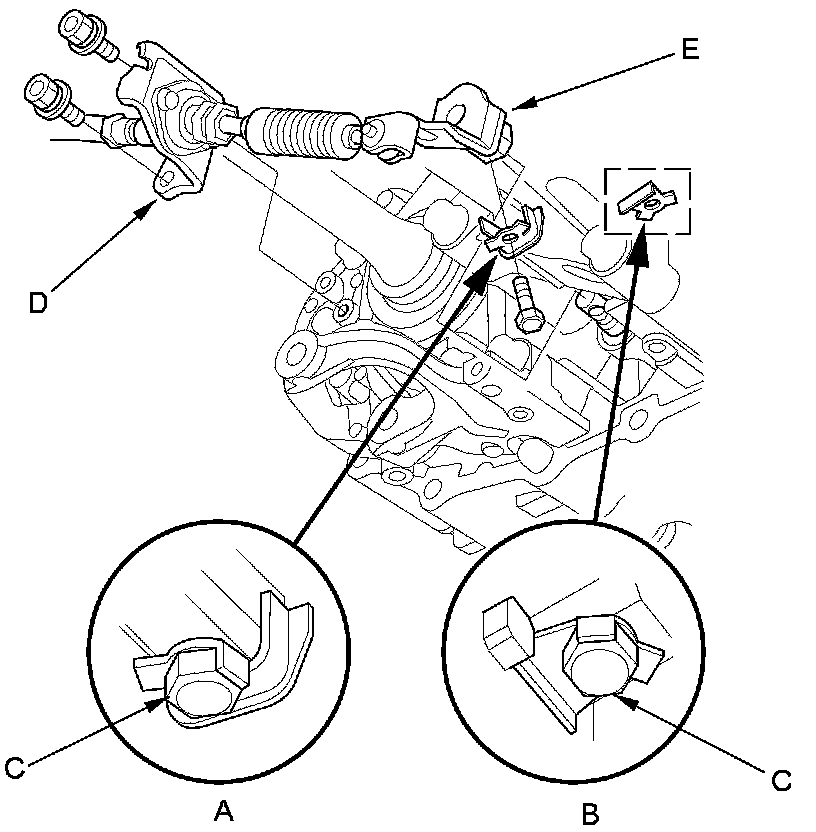 E

D

C

A

B

C