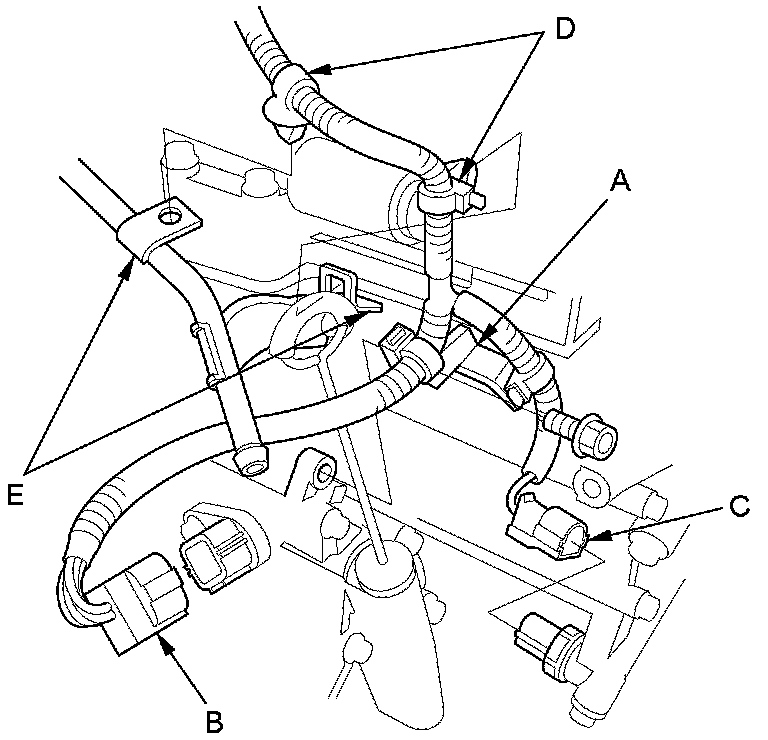 D
A
E
C
B