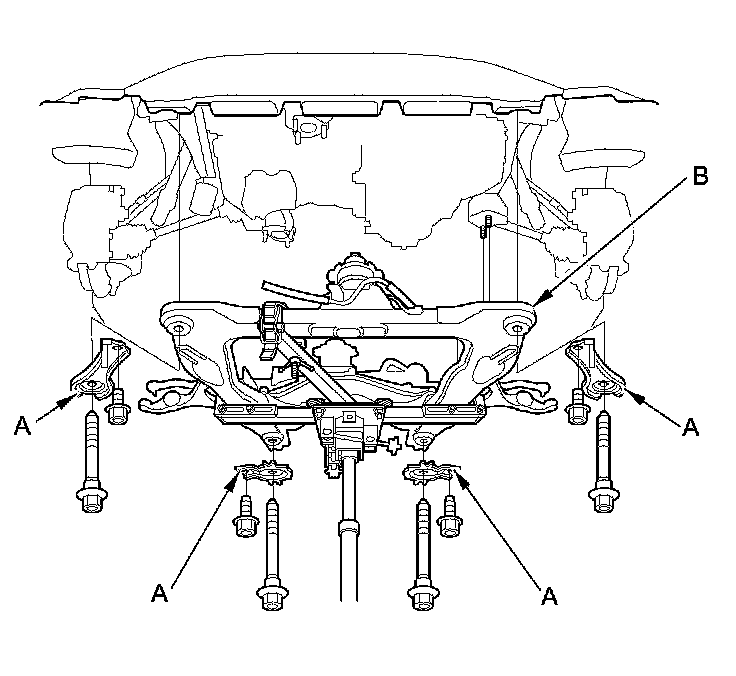 B
A
A
A
A