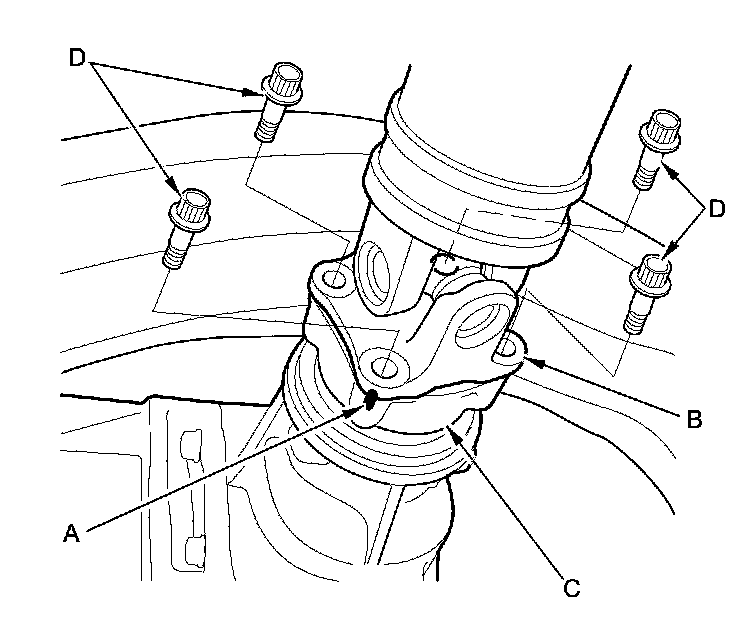 D
D
B
A
C