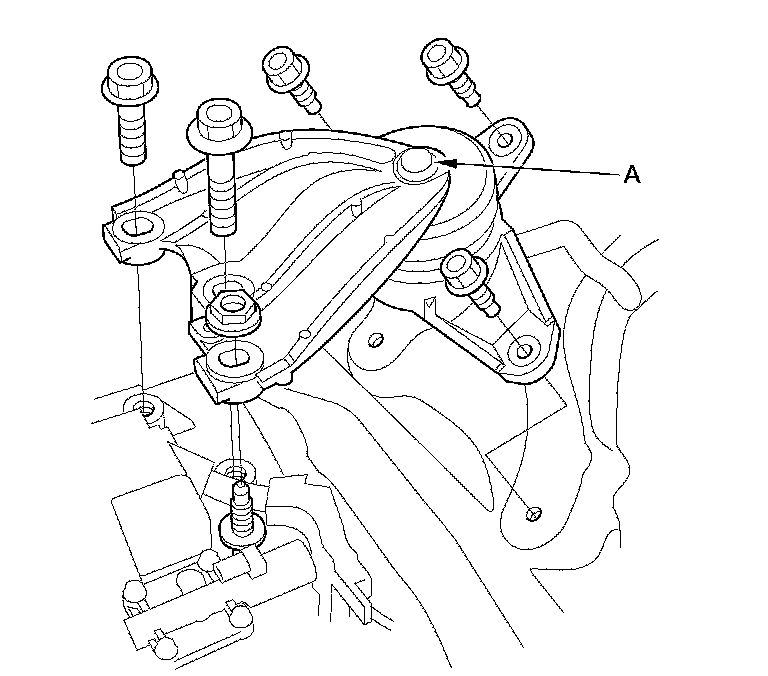 A