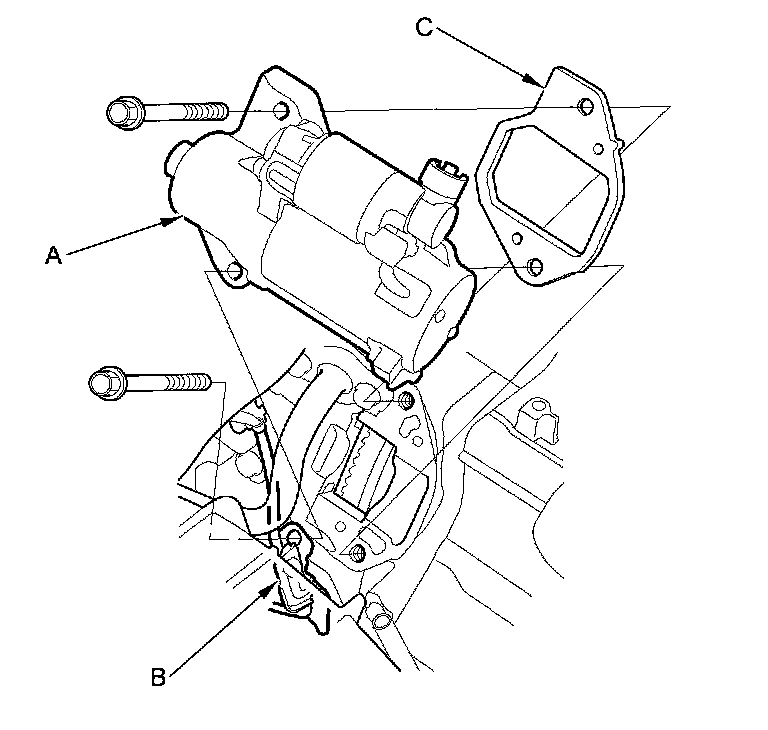 C

A

B