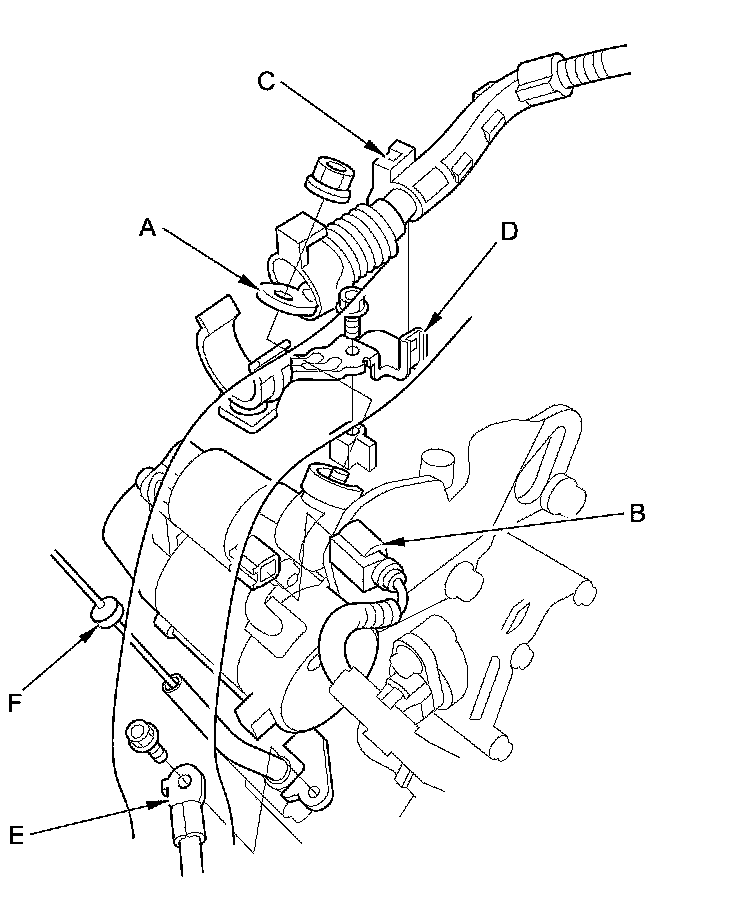 C
A
D
B
F
E