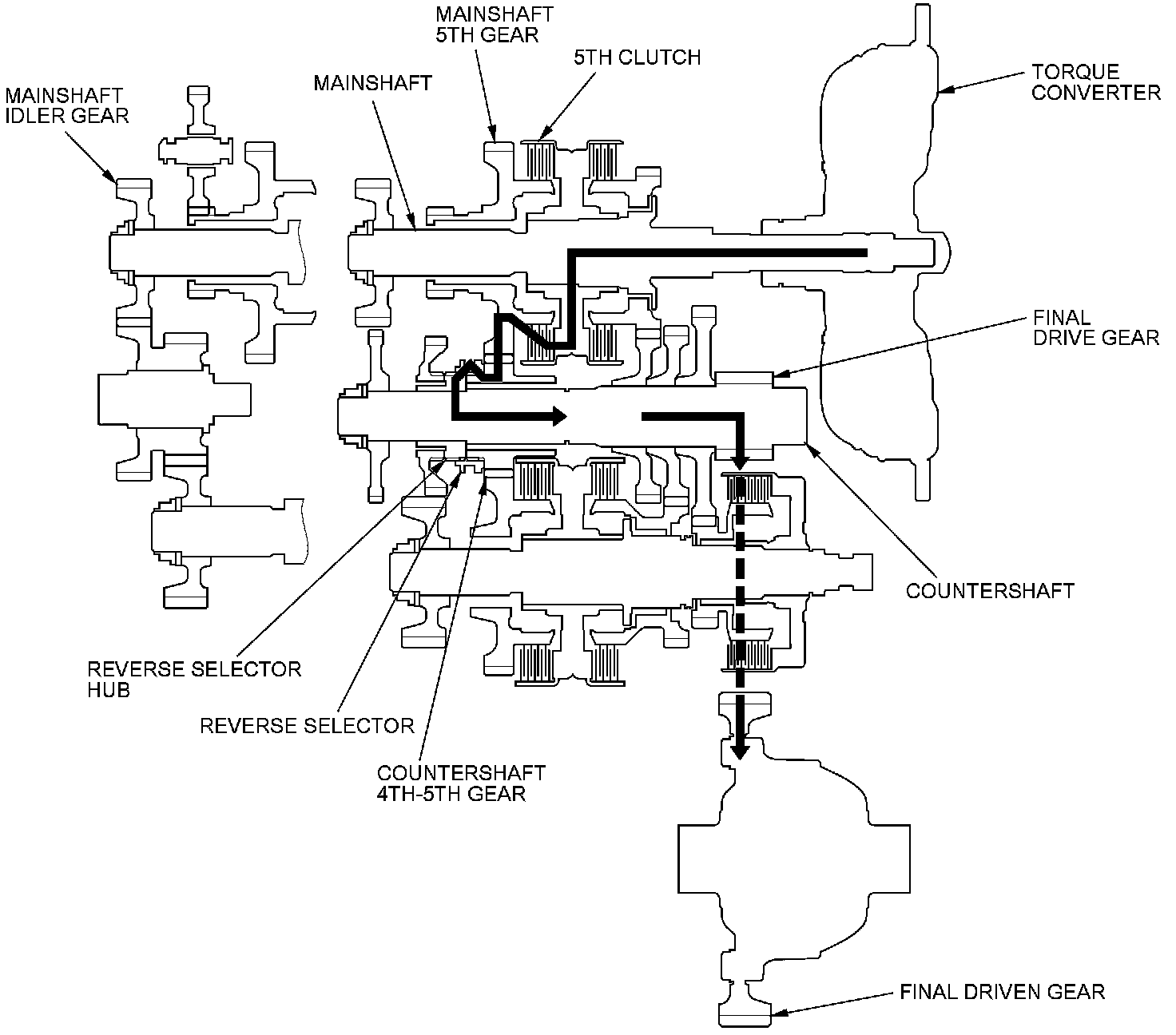 MAINSHAFT 5TH GEAR

5TH CLUTCH

MAINSHAFT

MAINSHAFT IDLER GEAR

TORQUE CONVERTER

FINAL DRIVE GEAR

COUNTERSHAFT

REVERSE SELECTOR HUB

REVERSE SELECTOR

COUNTERSHAFT 4TH-5TH GEAR

FINAL DRIVEN GEAR