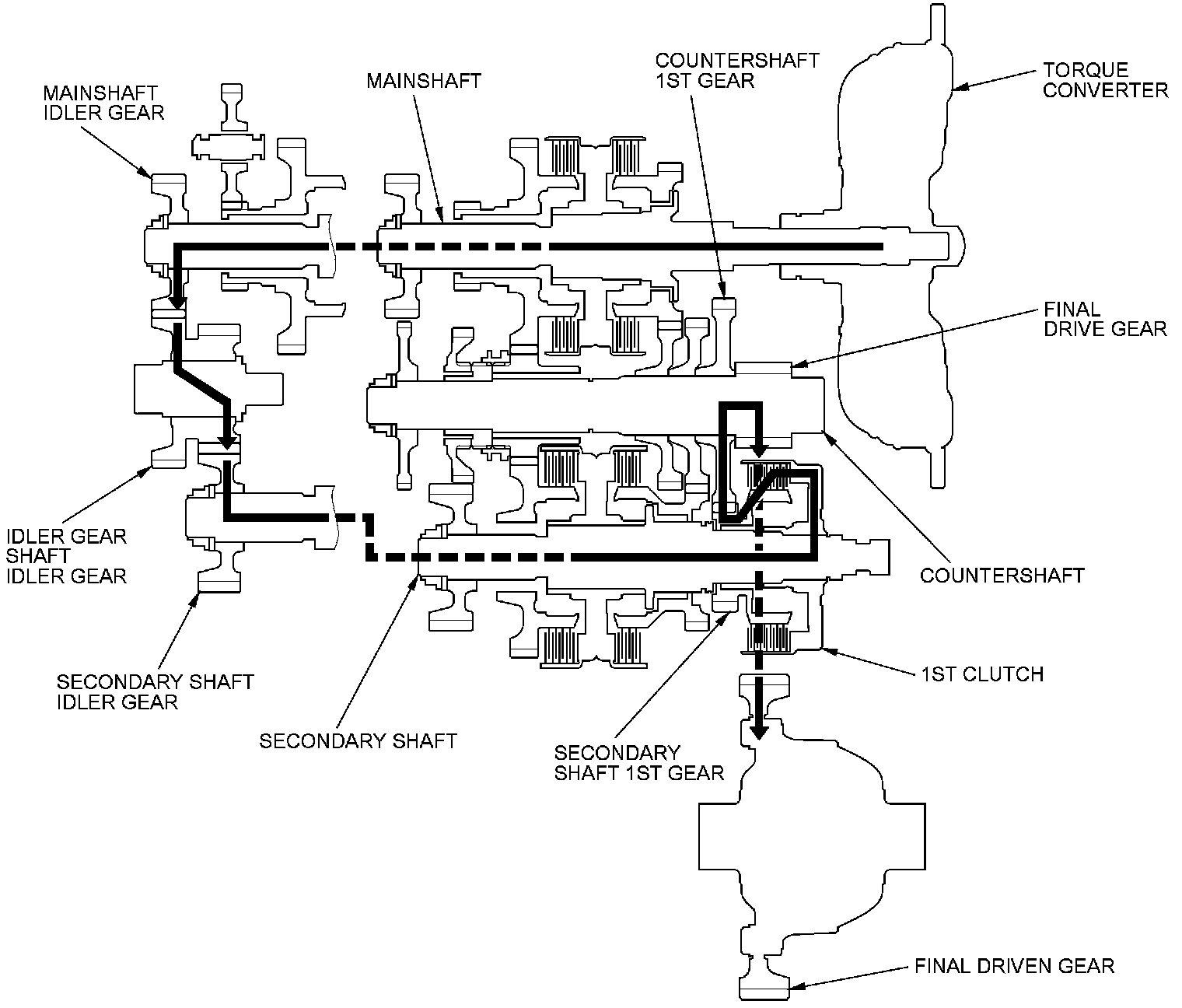 MAINSHAFT IDLER GEAR

MAINSHAFT

COUNTERSHAFT 1ST GEAR

TORQUE CONVERTER

FINAL DRIVE GEAR

IDLER GEAR SHAFT IDLER GEAR

COUNTERSHAFT

SECONDARY SHAFT IDLER GEAR

1ST CLUTCH

SECONDARY SHAFT

SECONDARY SHAFT 1ST GEAR

FINAL DRIVEN GEAR