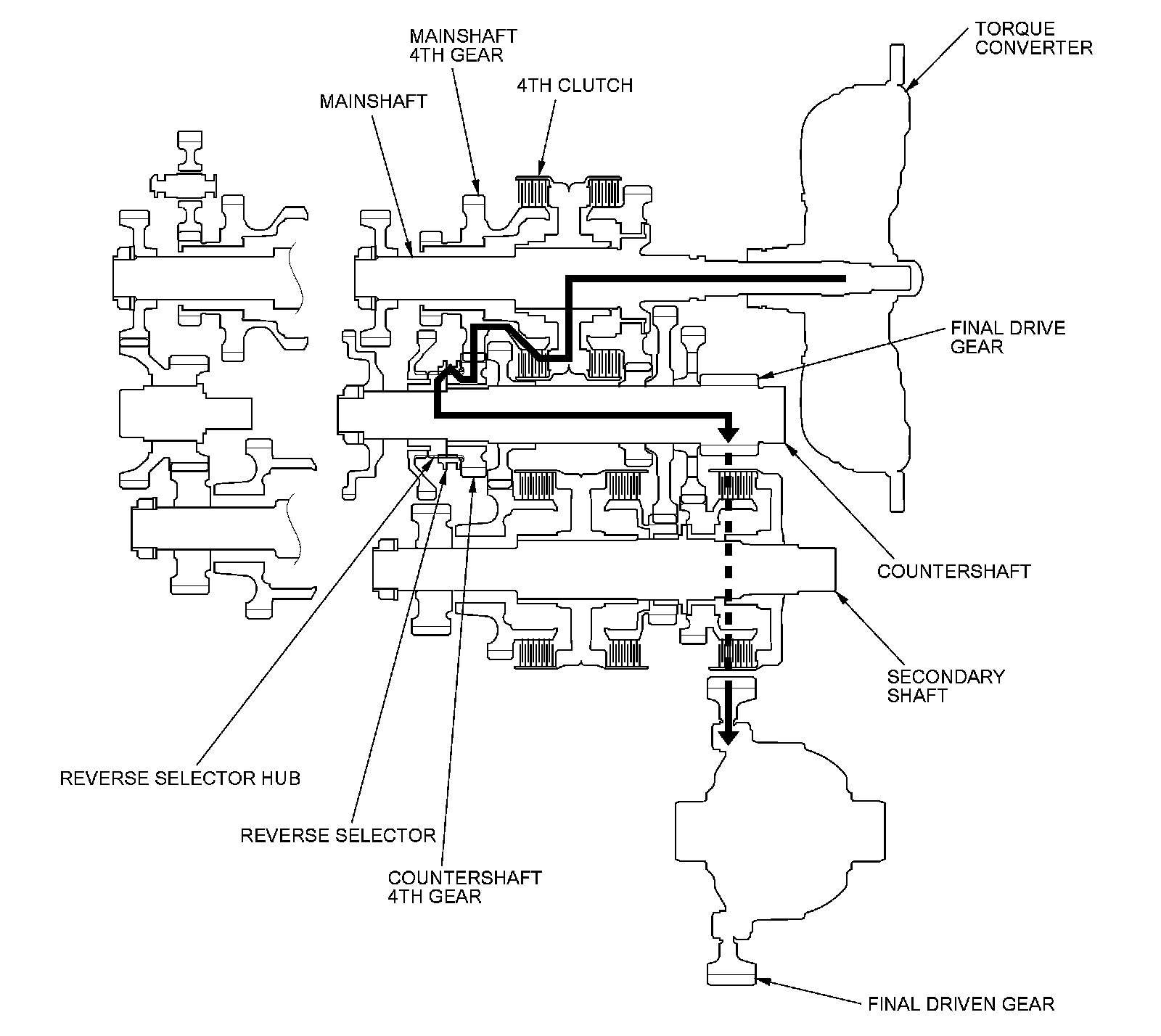 MAINSHAFT
4TH GEAR

TORQUE
CONVERTER

4TH CLUTCH

MAINSHAFT

FINAL DRIVE
GEAR

COUNTERSHAFT

SECONDARY
SHAFT

REVERSE SELECTOR HUB

REVERSE SELECTOR

COUNTERSHAFT
4TH GEAR

FINAL DRIVEN GEAR