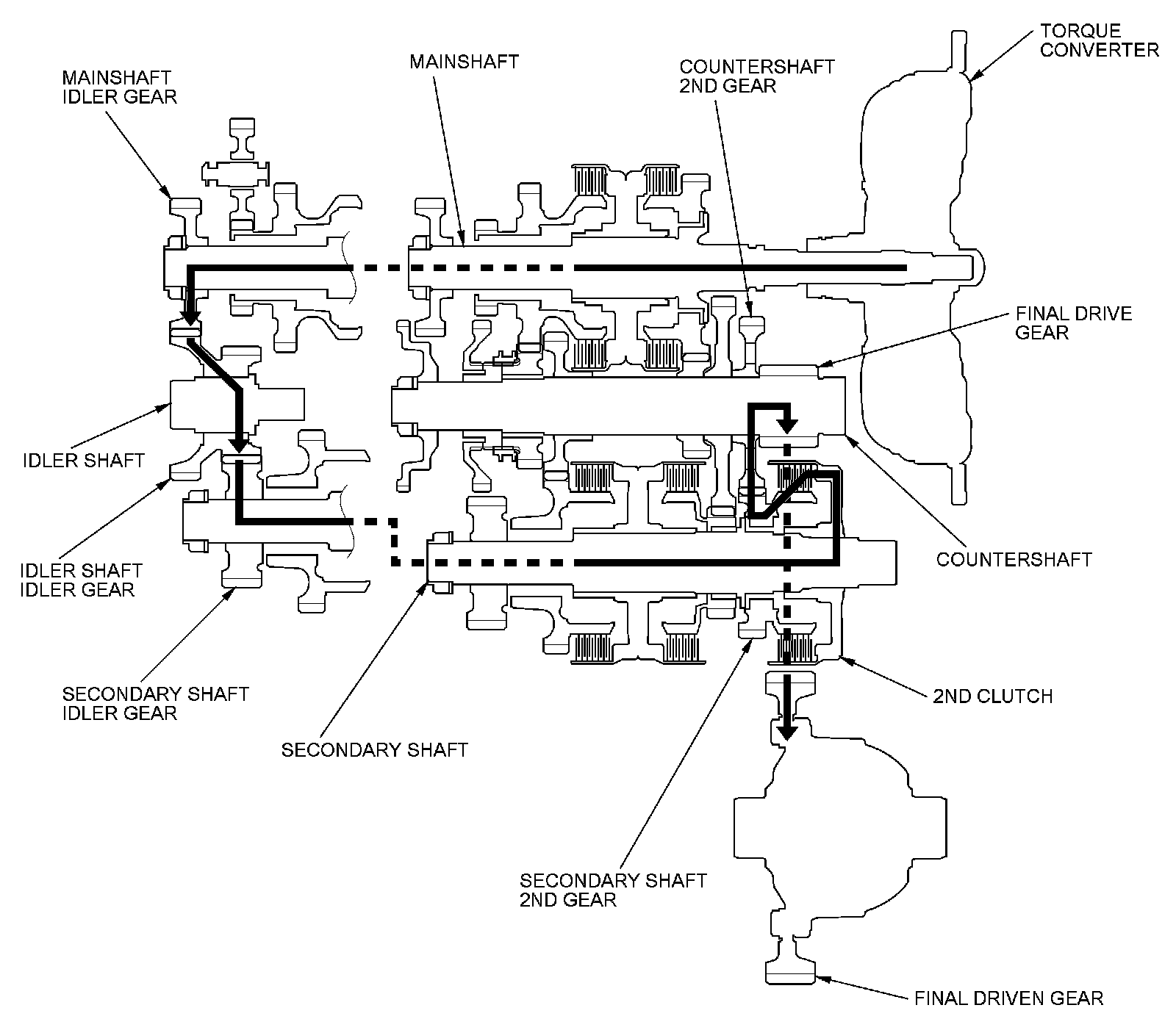 TORQUE CONVERTER

MAINSHAFT IDLER GEAR

MAINSHAFT

COUNTERSHAFT 2ND GEAR

FINAL DRIVE GEAR

IDLER SHAFT

IDLER SHAFT IDLER GEAR

COUNTERSHAFT

SECONDARY SHAFT IDLER GEAR

2ND CLUTCH

SECONDARY SHAFT

SECONDARY SHAFT 2ND GEAR

FINAL DRIVEN GEAR