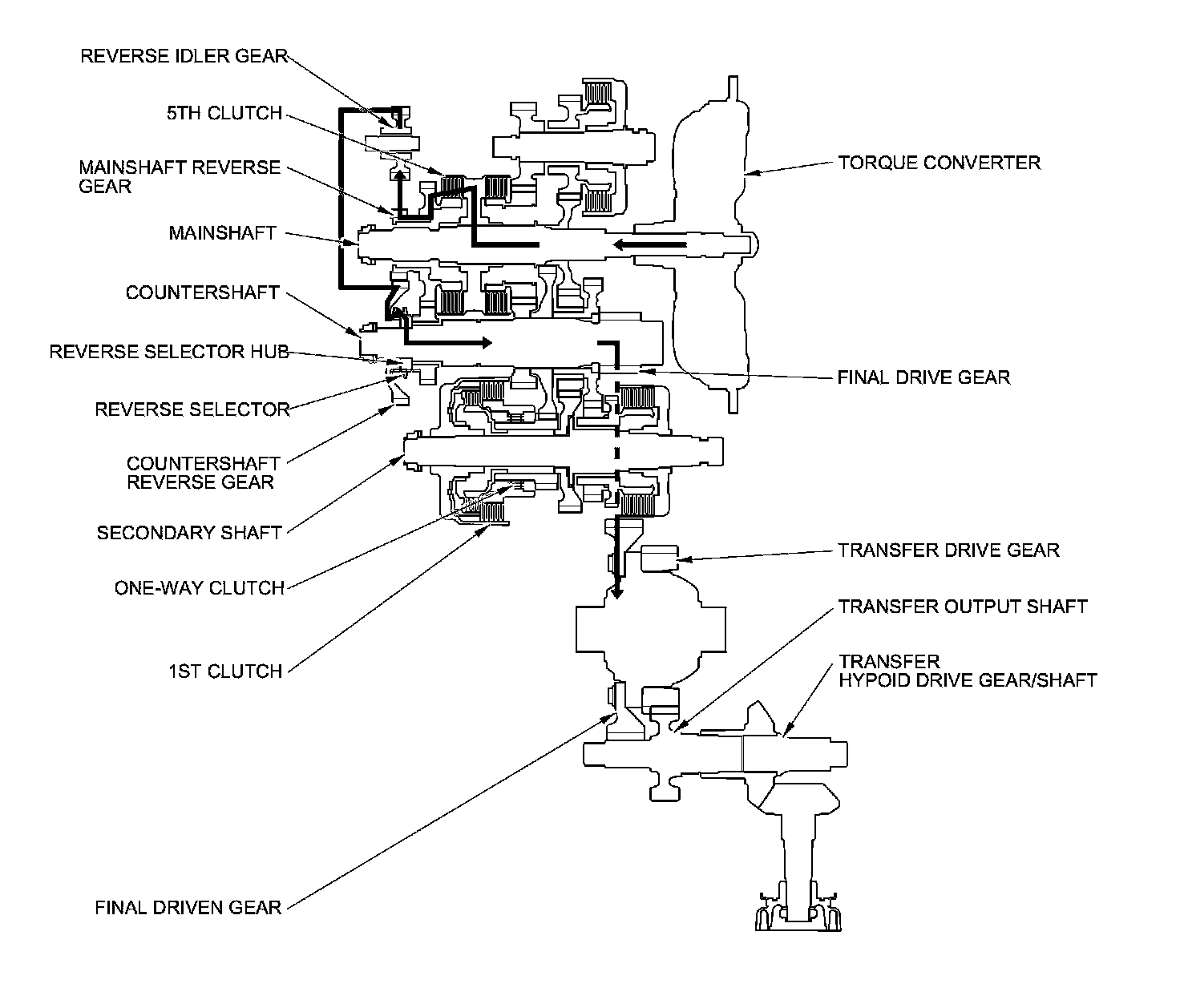 REVERSE IDLER GEAR
5TH CLUTCH
MAINSHAFT REVERSE GEAR
MAINSHAFT
COUNTERSHAFT
REVERSE SELECTOR HUB
REVERSE SELECTOR
COUNTERSHAFT REVERSE GEAR
SECONDARY SHAFT
ONE-WAY CLUTCH
1ST CLUTCH
FINAL DRIVEN GEAR
TORQUE CONVERTER
FINAL DRIVE GEAR
TRANSFER DRIVE GEAR
TRANSFER OUTPUT SHAFT
TRANSFER HYPOID DRIVE GEAR/SHAFT