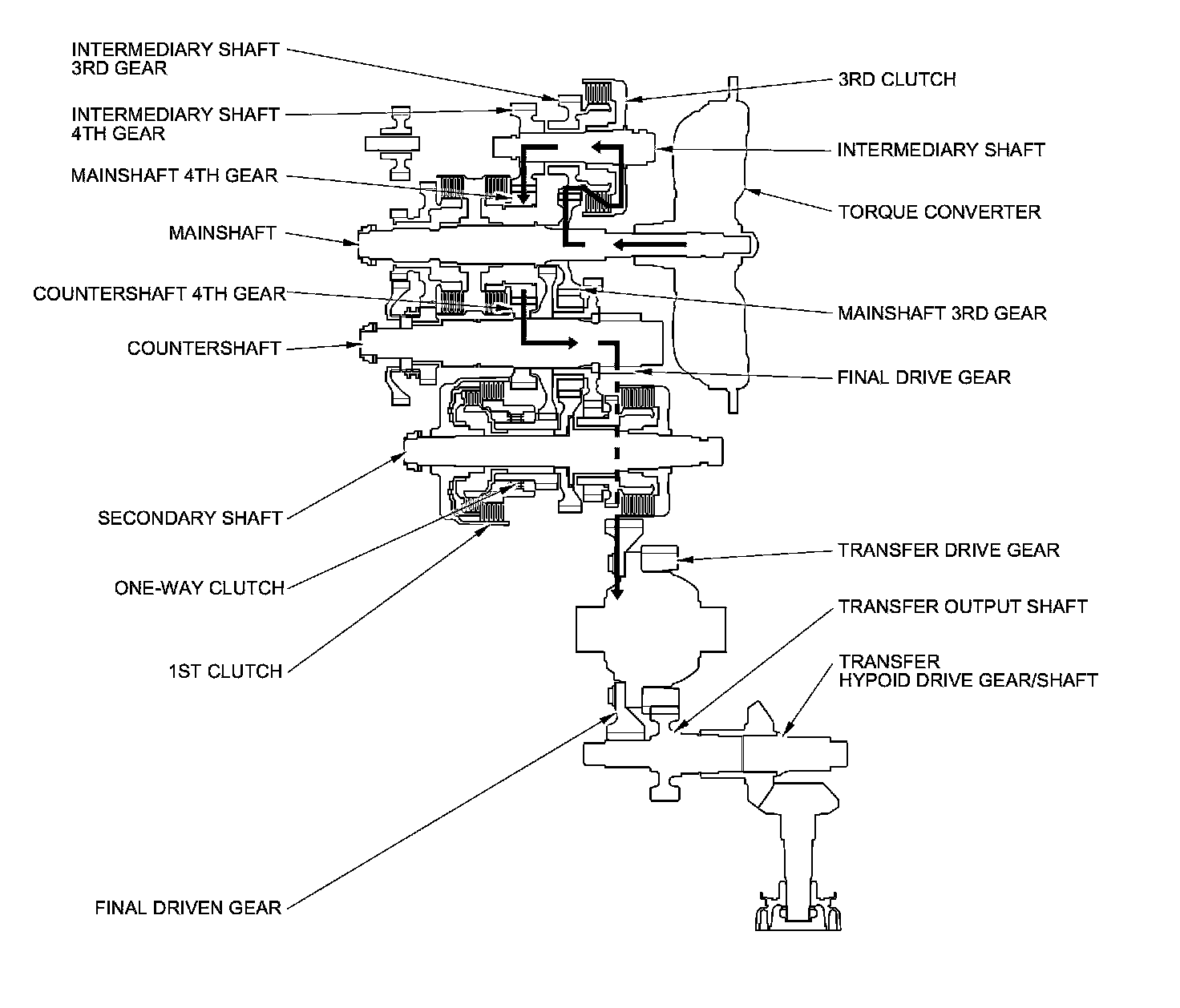 INTERMEDIARY SHAFT
3RD GEAR

INTERMEDIARY SHAFT
4TH GEAR

MAINSHAFT 4TH GEAR

MAINSHAFT

COUNTERSHAFT 4TH GEAR

COUNTERSHAFT

SECONDARY SHAFT

ONE-WAY CLUTCH

1ST CLUTCH

FINAL DRIVEN GEAR

3RD CLUTCH

INTERMEDIARY SHAFT

TORQUE CONVERTER

MAINSHAFT 3RD GEAR

FINAL DRIVE GEAR

TRANSFER DRIVE GEAR

TRANSFER OUTPUT SHAFT

TRANSFER
HYPOID DRIVE GEAR/SHAFT