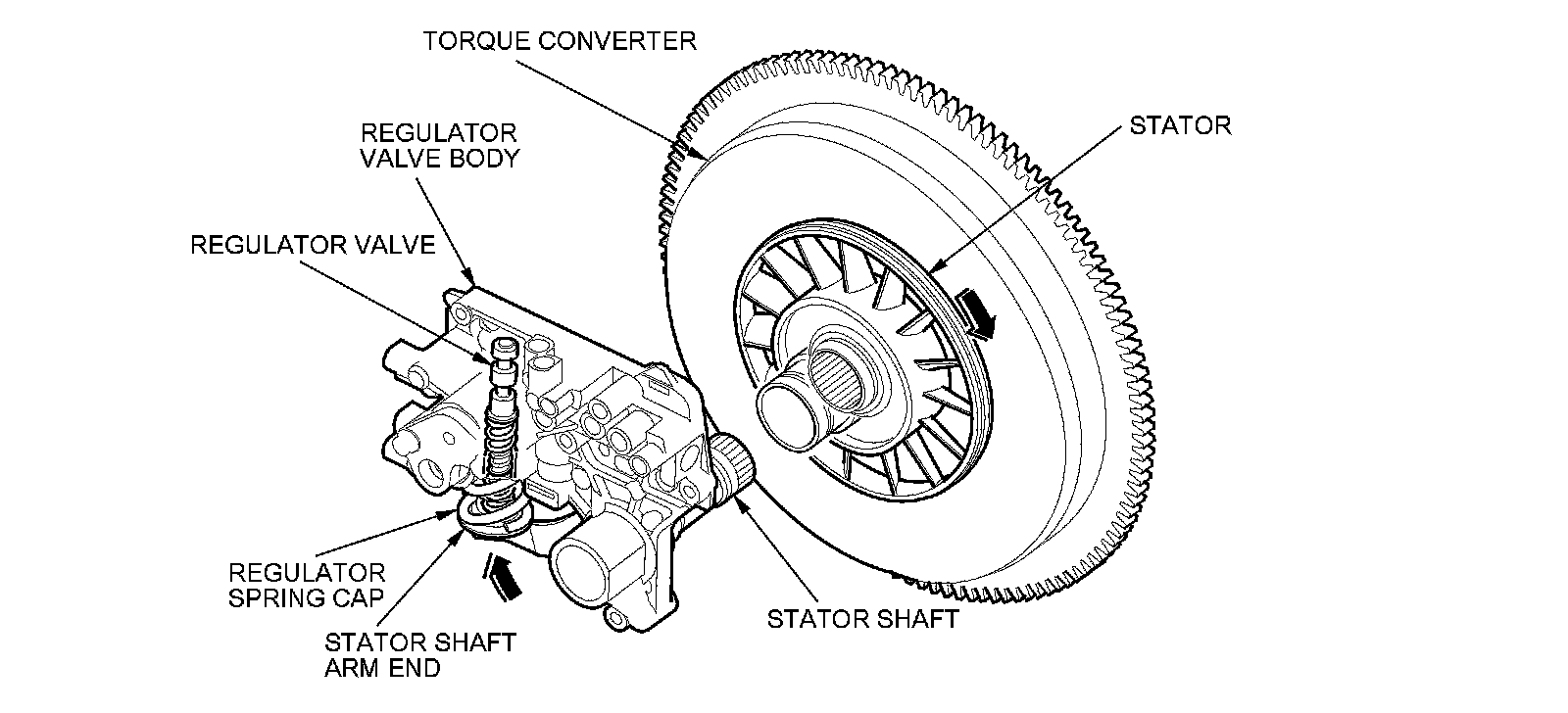 TORQUE CONVERTER

REGULATOR VALVE BODY

STATOR

REGULATOR VALVE

REGULATOR SPRING CAP

STATOR SHAFT ARM END

STATOR SHAFT