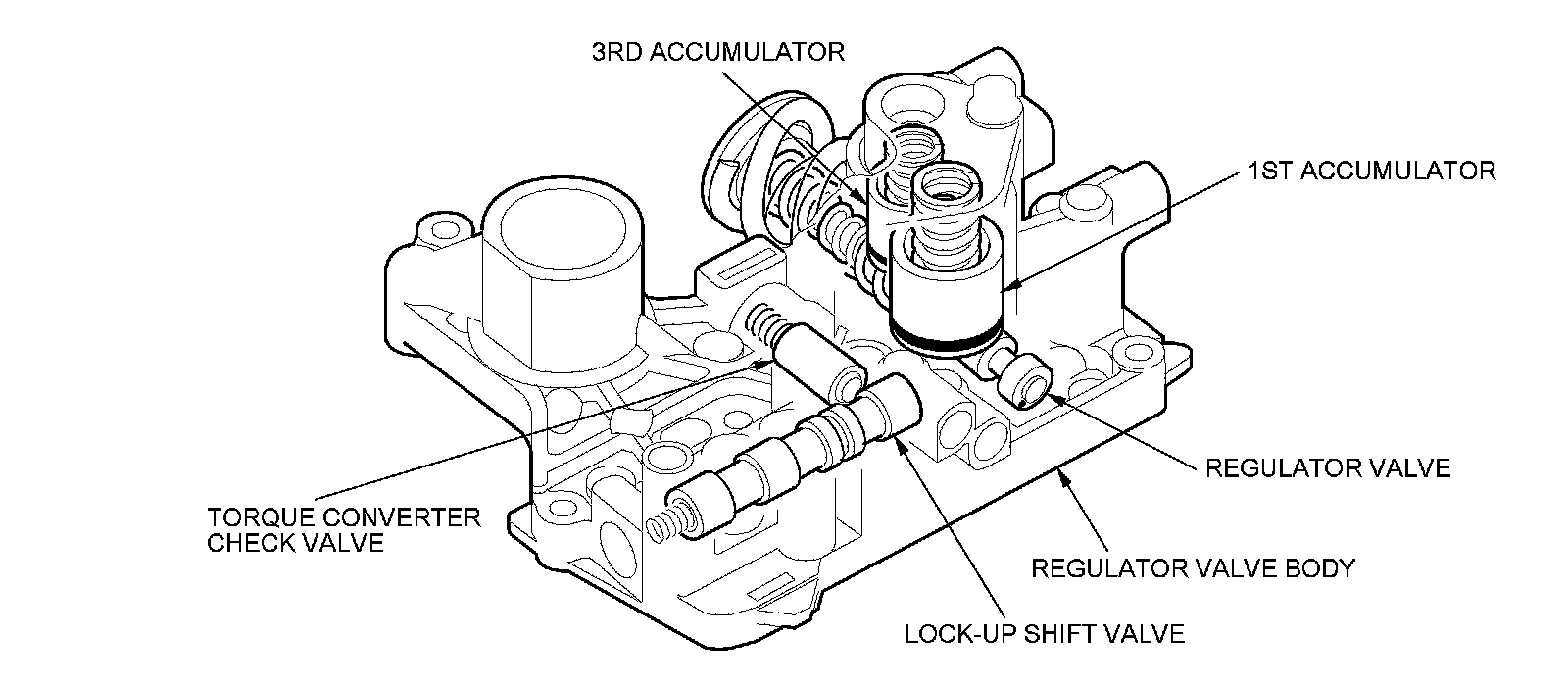 3RD ACCUMULATOR

1ST ACCUMULATOR

REGULATOR VALVE

TORQUE CONVERTER CHECK VALVE

REGULATOR VALVE BODY

LOCK-UP SHIFT VALVE