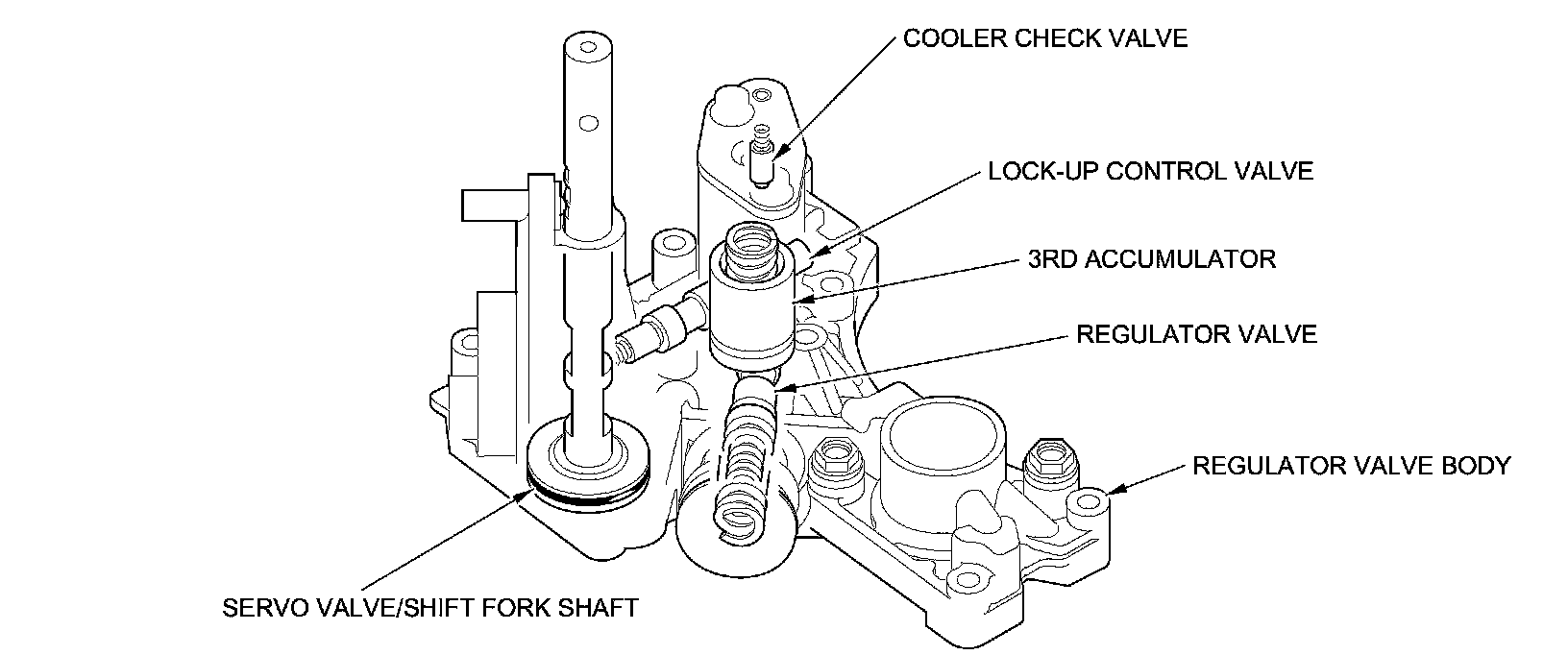 COOLER CHECK VALVE

LOCK-UP CONTROL VALVE

3RD ACCUMULATOR

REGULATOR VALVE

REGULATOR VALVE BODY

SERVO VALVE/SHIFT FORK SHAFT