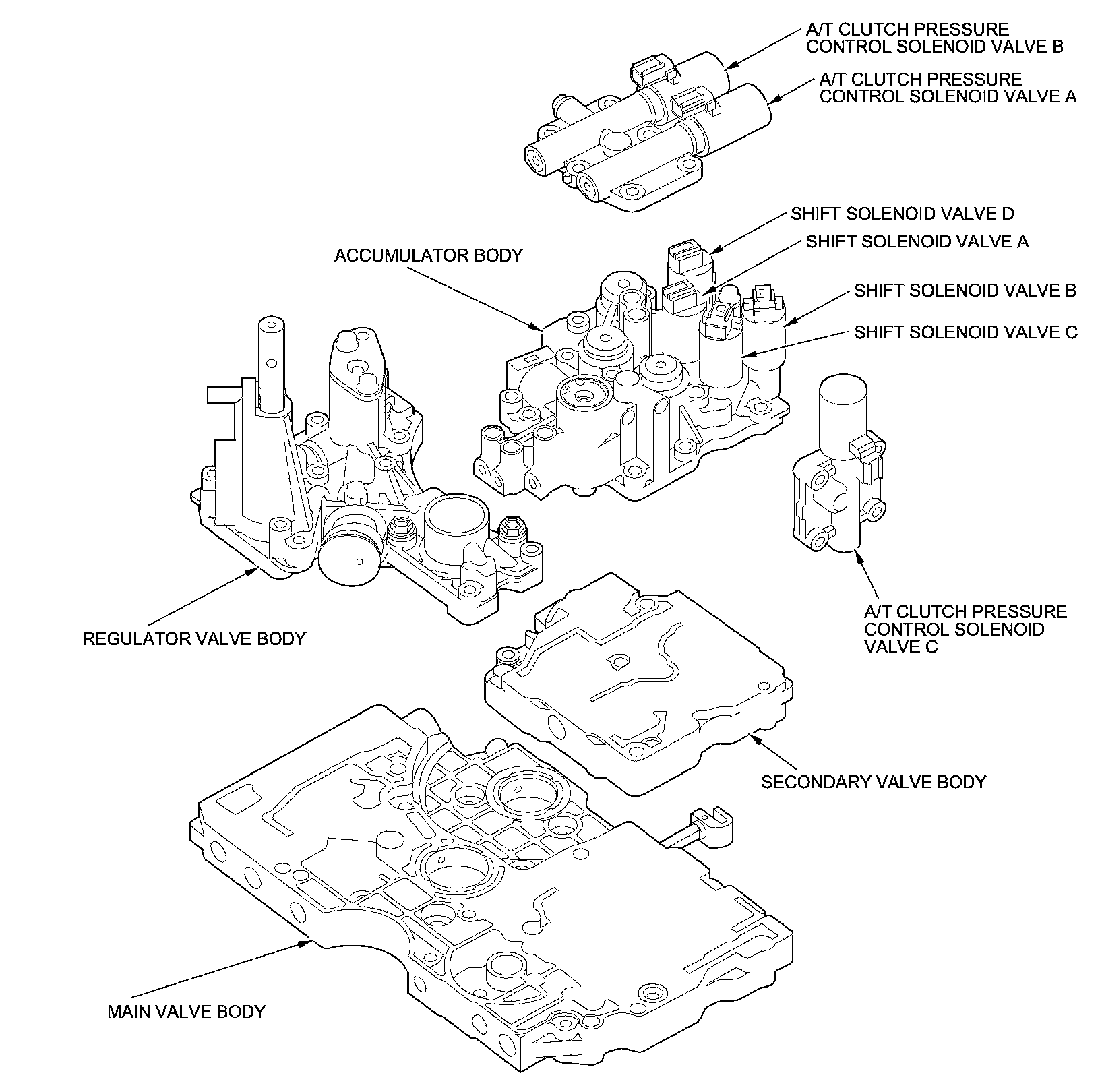 A/T CLUTCH PRESSURE CONTROL SOLENOID VALVE B

A/T CLUTCH PRESSURE CONTROL SOLENOID VALVE A

SHIFT SOLENOID VALVE D

SHIFT SOLENOID VALVE A

ACCUMULATOR BODY

SHIFT SOLENOID VALVE B

SHIFT SOLENOID VALVE C

A/T CLUTCH PRESSURE CONTROL SOLENOID VALVE C

REGULATOR VALVE BODY

SECONDARY VALVE BODY

MAIN VALVE BODY