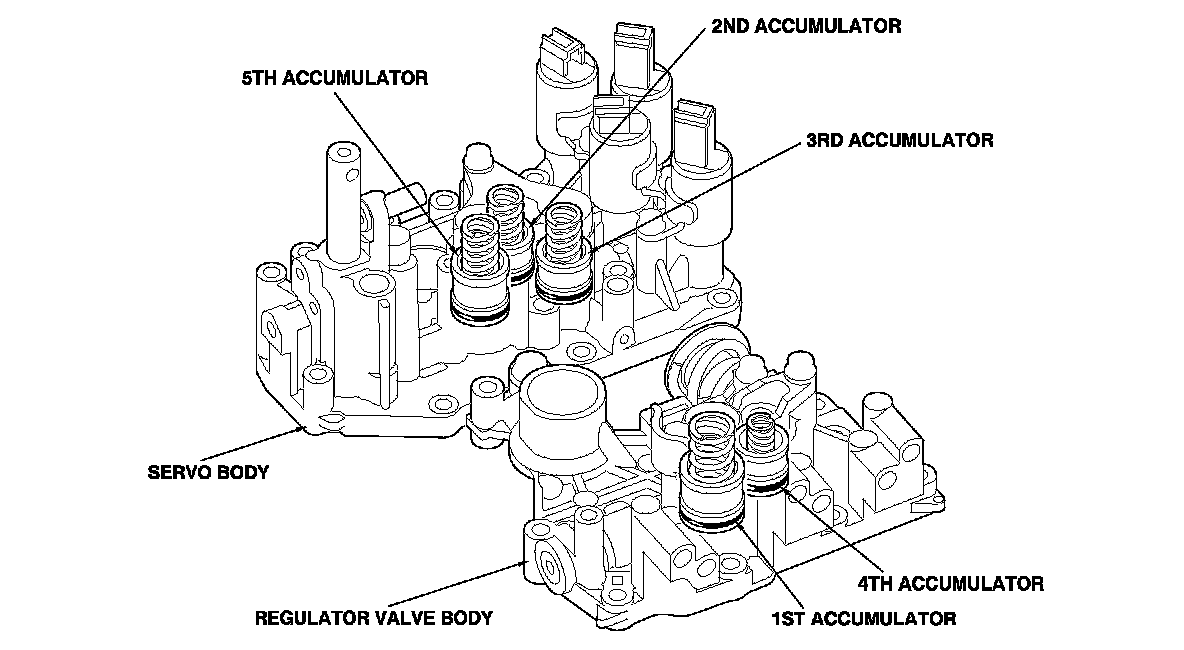 2ND ACCUMULATOR

5TH ACCUMULATOR

3RD ACCUMULATOR

SERVO BODY

4TH ACCUMULATOR

REGULATOR VALVE BODY

1ST ACCUMULATOR