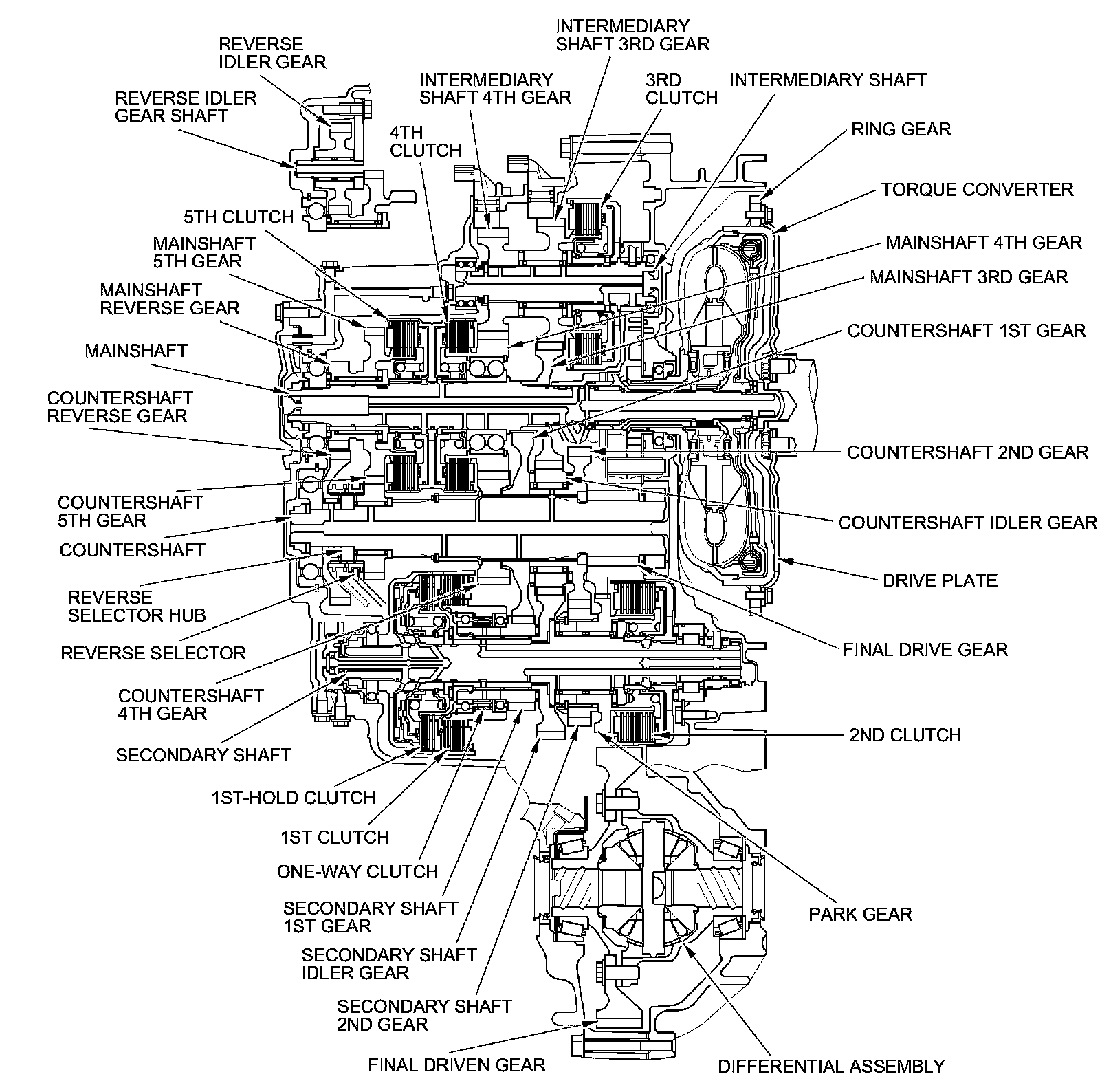 REVERSE IDLER GEAR

REVERSE IDLER GEAR SHAFT

INTERMEDIARY SHAFT 3RD GEAR

INTERMEDIARY SHAFT 4TH GEAR

3RD CLUTCH

INTERMEDIARY SHAFT

4TH CLUTCH

RING GEAR

TORQUE CONVERTER

5TH CLUTCH

MAINSHAFT 5TH GEAR

MAINSHAFT 4TH GEAR

MAINSHAFT 3RD GEAR

MAINSHAFT REVERSE GEAR

COUNTERSHAFT 1ST GEAR

MAINSHAFT

COUNTERSHAFT REVERSE GEAR

COUNTERSHAFT 2ND GEAR

COUNTERSHAFT 5TH GEAR

COUNTERSHAFT IDLER GEAR

COUNTERSHAFT

DRIVE PLATE

REVERSE SELECTOR HUB

REVERSE SELECTOR

FINAL DRIVE GEAR

COUNTERSHAFT 4TH GEAR

2ND CLUTCH

SECONDARY SHAFT

1ST-HOLD CLUTCH

1ST CLUTCH

ONE-WAY CLUTCH

SECONDARY SHAFT 1ST GEAR

PARK GEAR

SECONDARY SHAFT IDLER GEAR

SECONDARY SHAFT 2ND GEAR

FINAL DRIVEN GEAR

DIFFERENTIAL ASSEMBLY