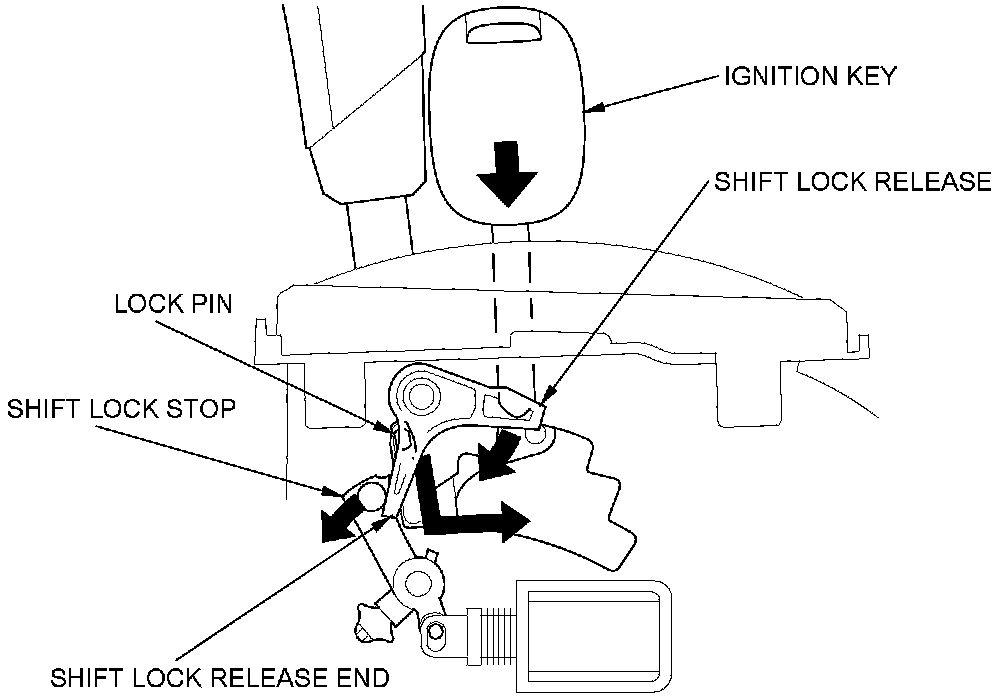 IGNITION KEY

SHIFT LOCK RELEASE

LOCK PIN

SHIFT LOCK STOP

SHIFT LOCK RELEASE END