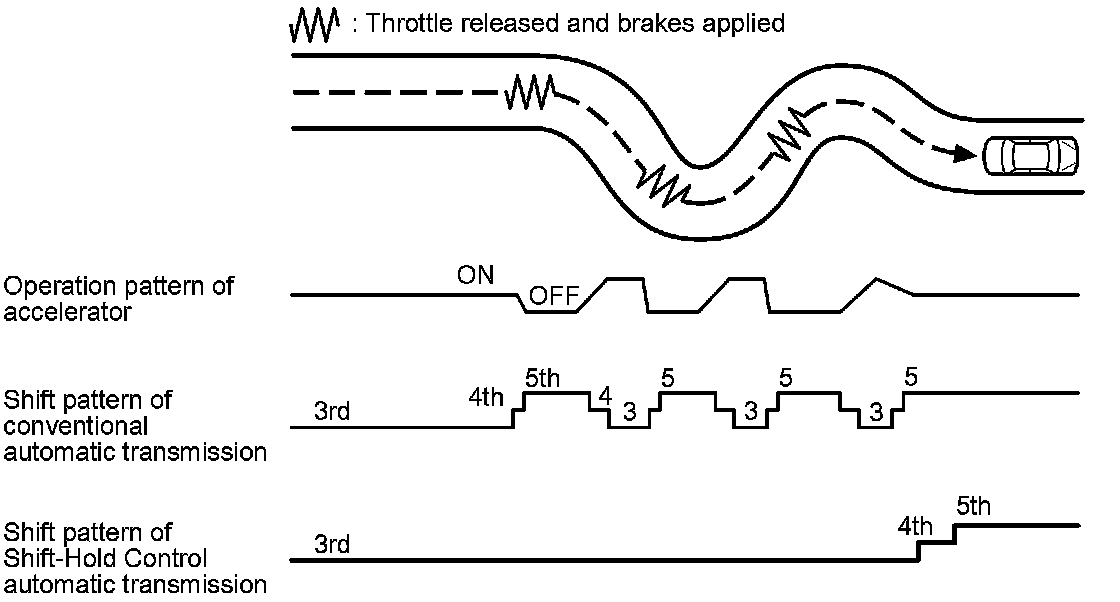 : Throttle released and brakes applied

Operation pattern of accelerator

ON

OFF

Shift pattern of conventional automatic transmission

3rd

4th

5th

4

3

5

3

5

3

5

Shift pattern of Shift-Hold Control automatic transmission

3rd

4th

5th