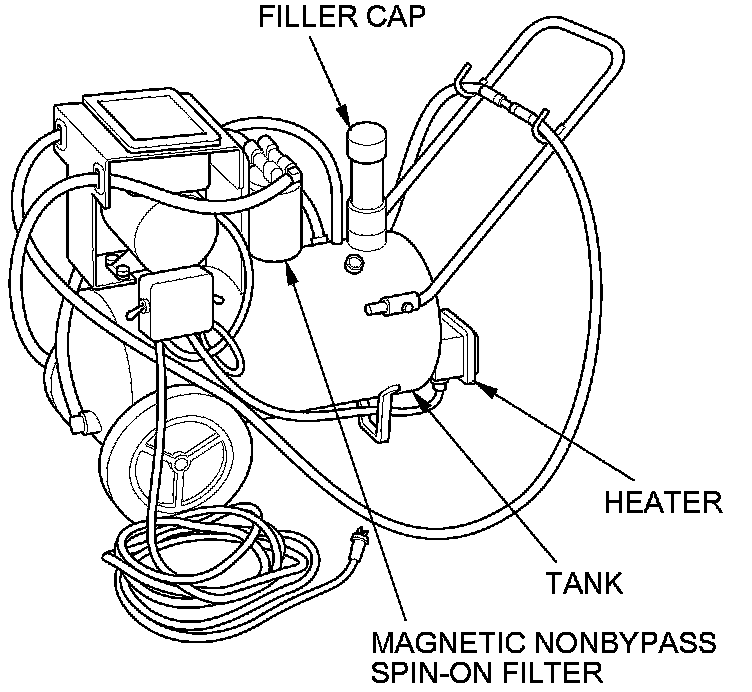 FILLER CAP

HEATER

TANK

MAGNETIC NONBYPASS
SPIN-ON FILTER