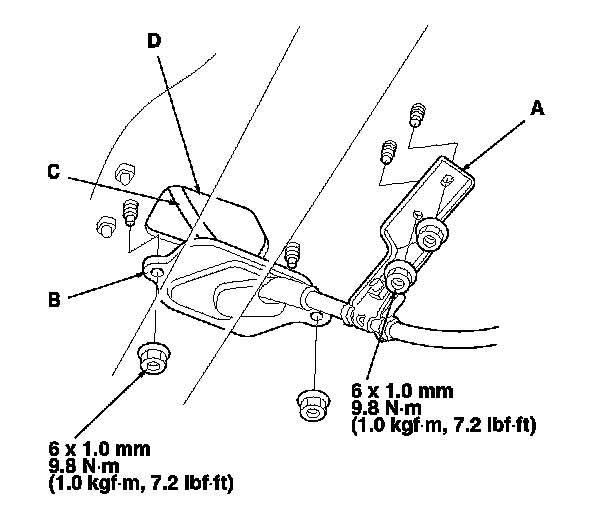 D

A

C

B

6 x 1.0 mm
9.8 N·m
(1.0 kgf·m, 7.2 lbf·ft)

6 x 1.0 mm
9.8 N·m
(1.0 kgf·m, 7.2 lbf·ft)